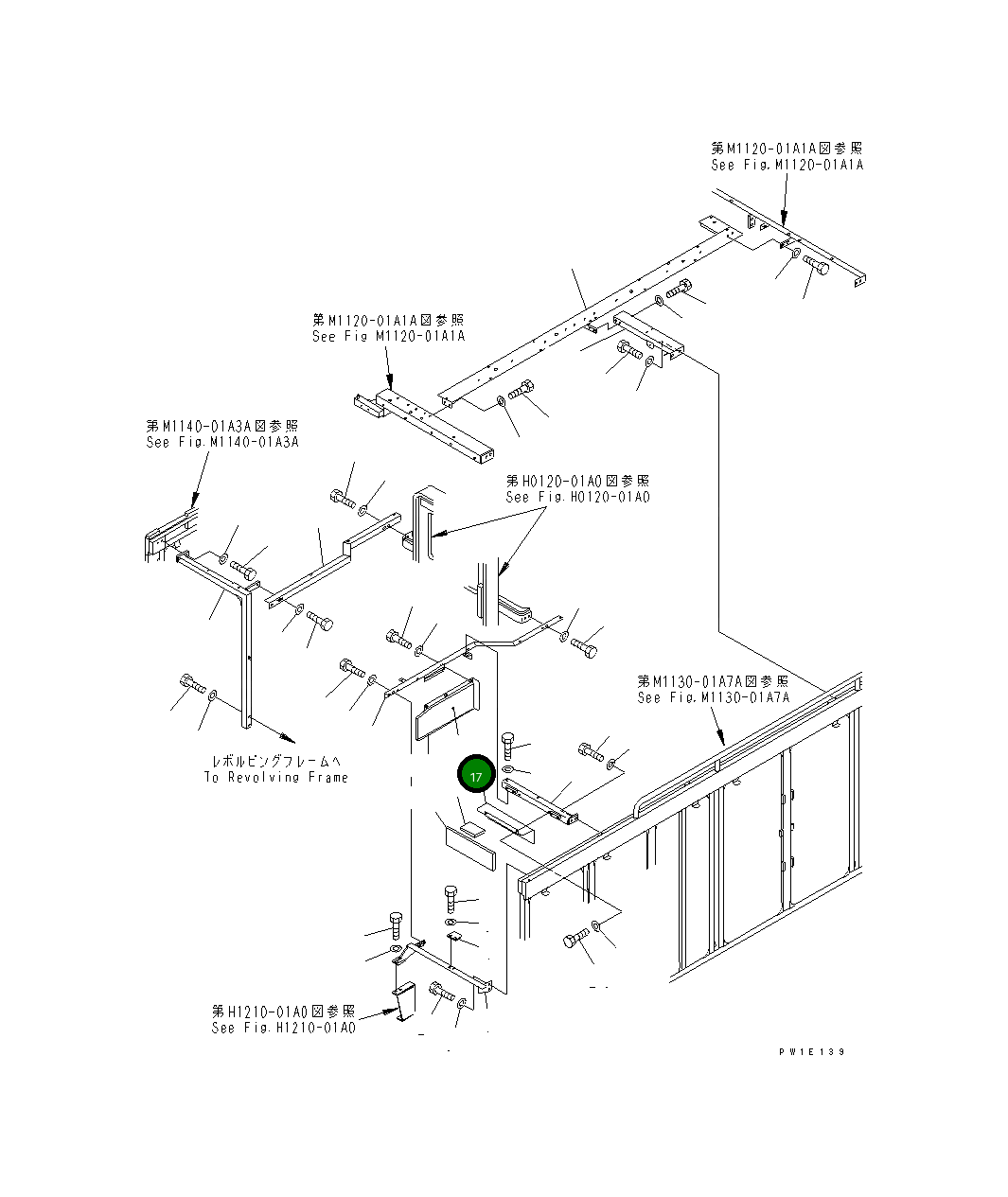 第M1120-01A1A図参照
See Fig.M1120-01A1A

第M1120-01A1A図参照
See Fig.M1120-01A1A

第M1140-01A3A図参照
See Fig.M1140-01A3A

第H0120-01A0図参照
See Fig.H0120-01A0

第M1130-01A7A図参照
See Fig.M1130-01A7A

レボルビングフレームへ
To Revolving Frame

17

第H1210-01A0図参照
See Fig.H1210-01A0

PW1E139