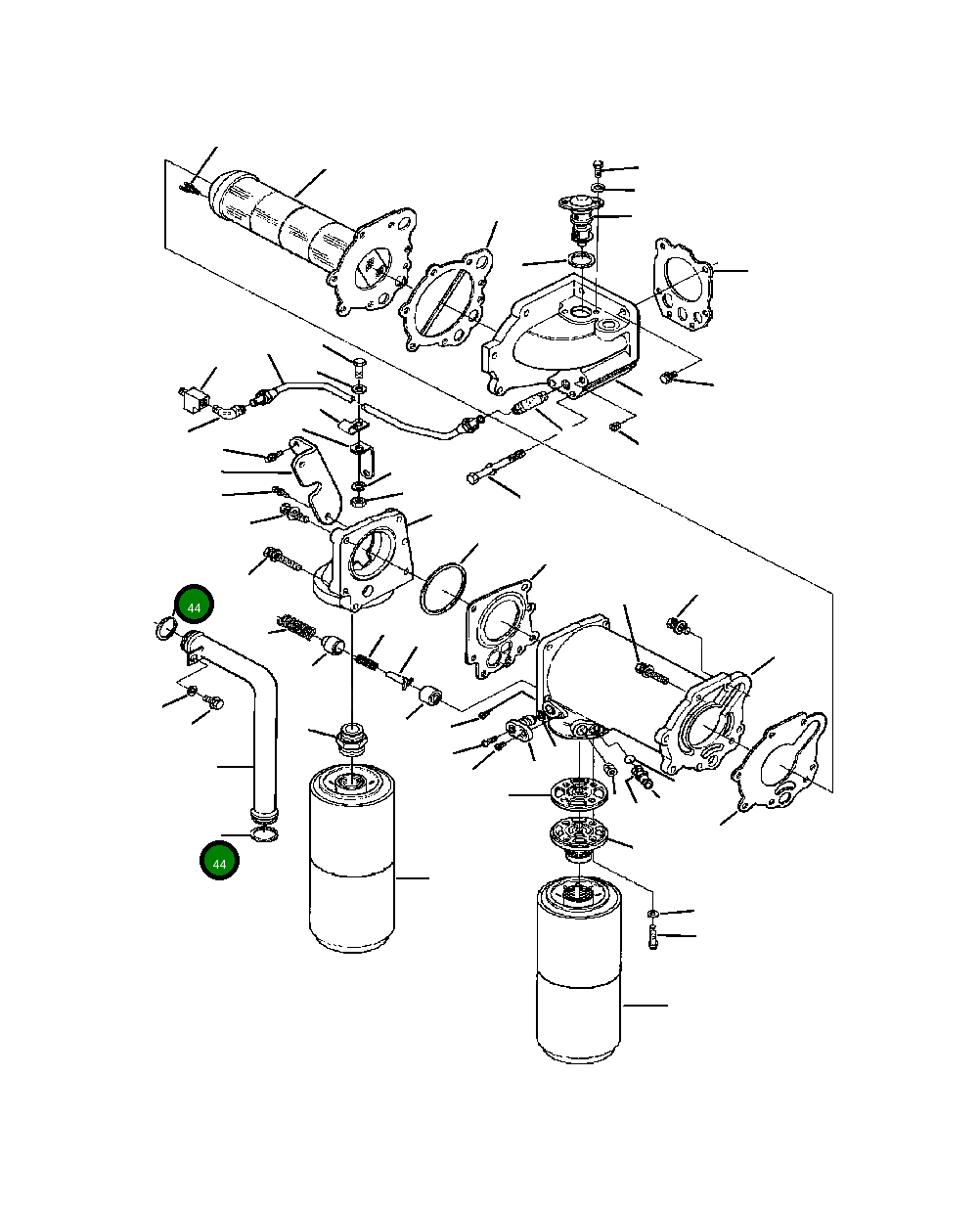 44

44