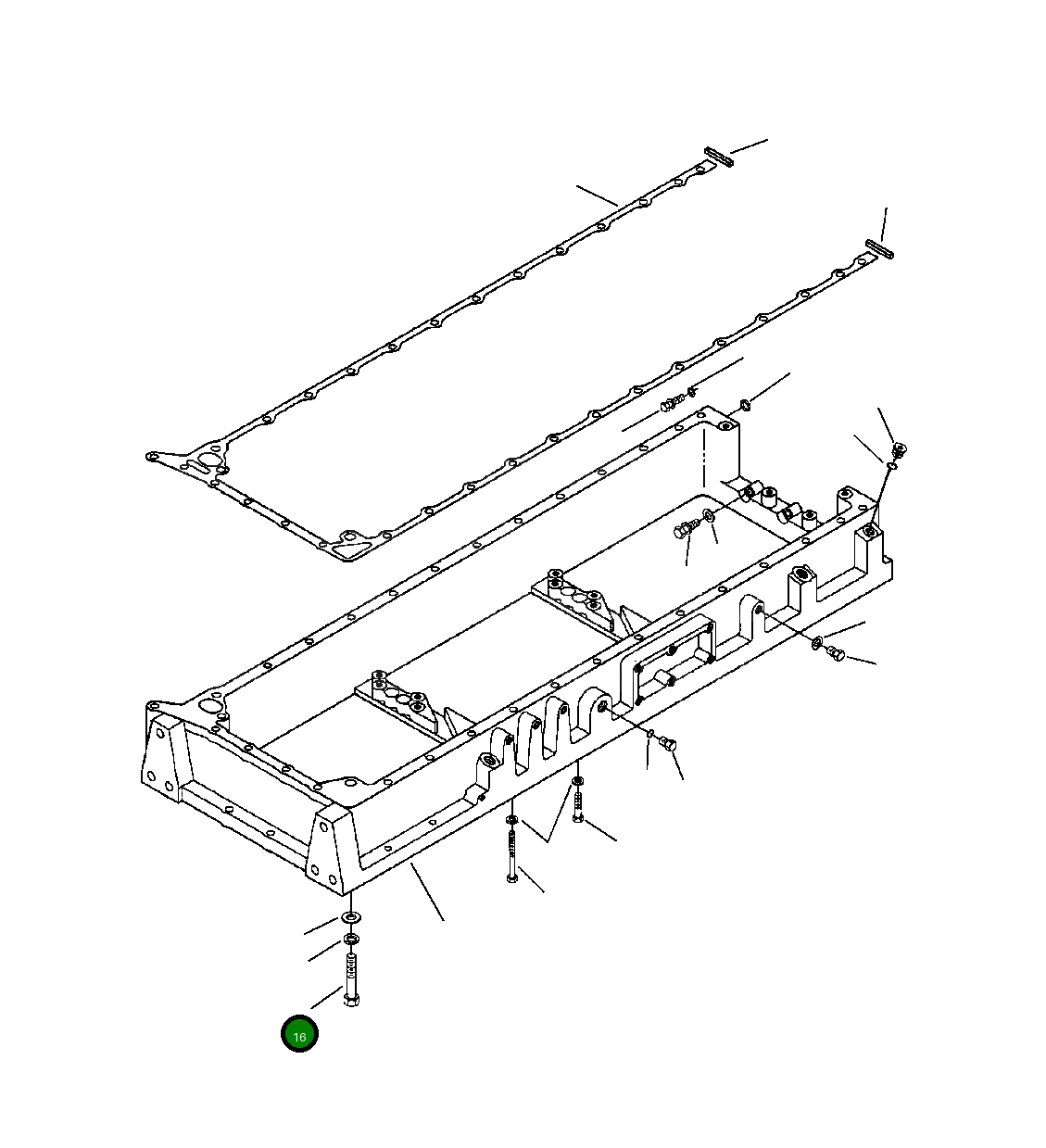 16