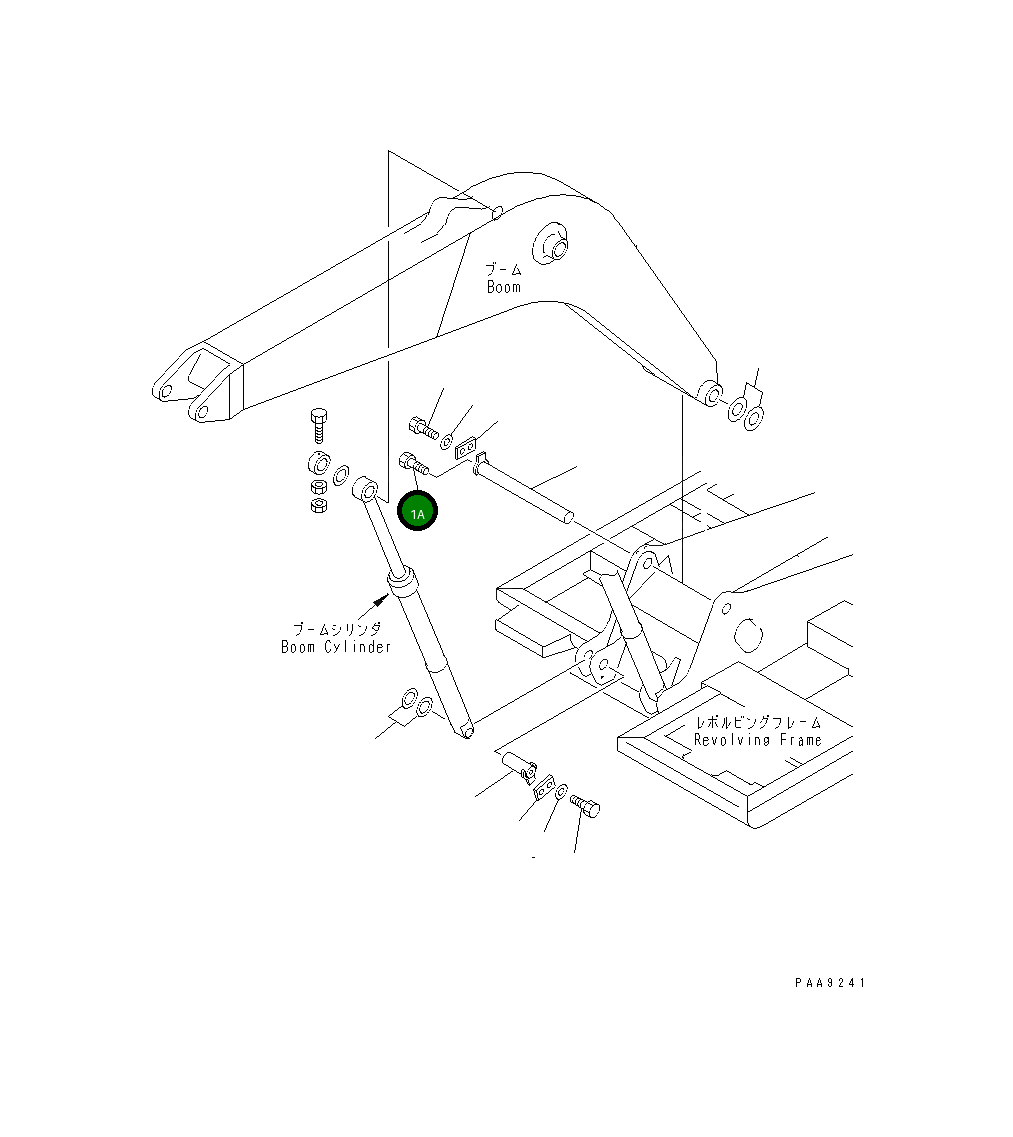 ブーム
Boom

1A

ブームシリンダ
Boom Cylinder

レボルビングフレーム
Revolving Frame

PAA9241