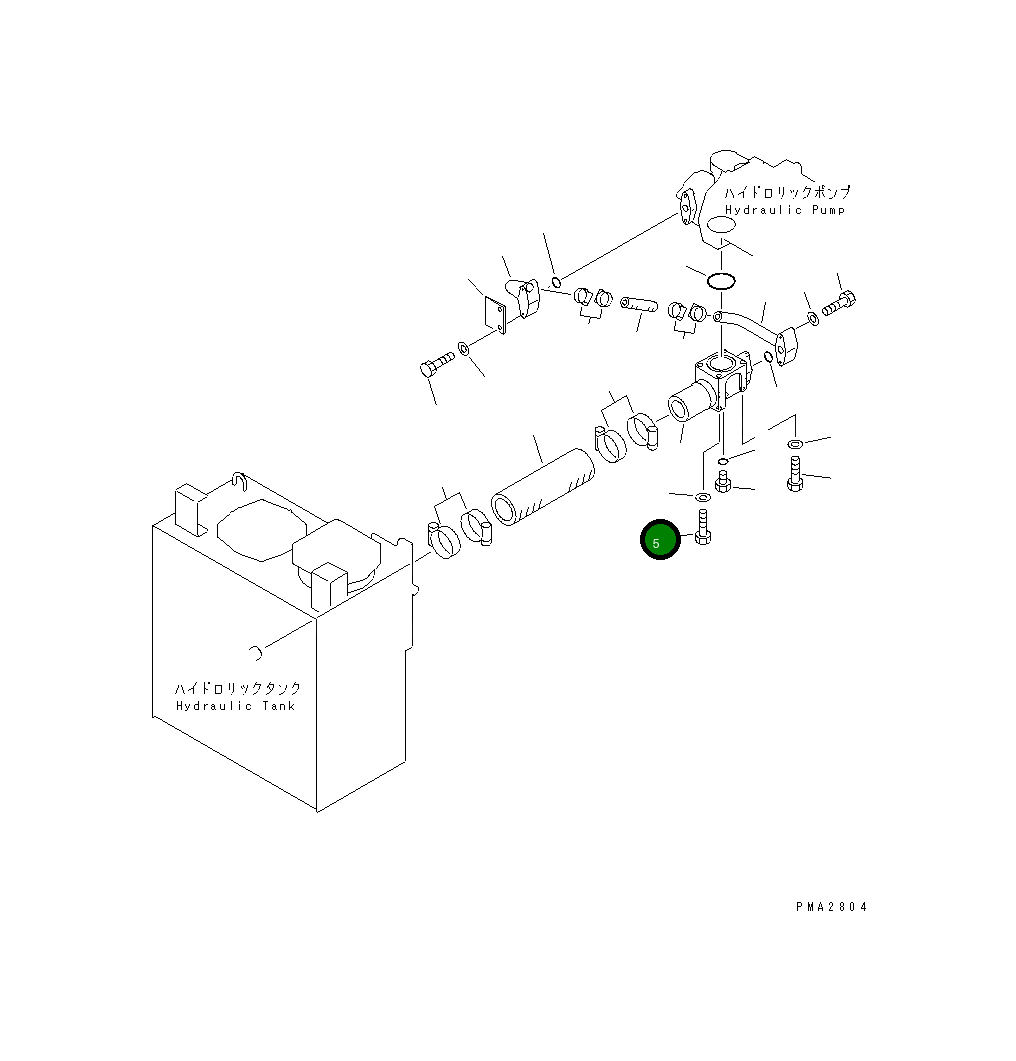 ハイドロリックポンプ
Hydraulic Pump

5

ハイドロリックタンク
Hydraulic Tank

PMA2804