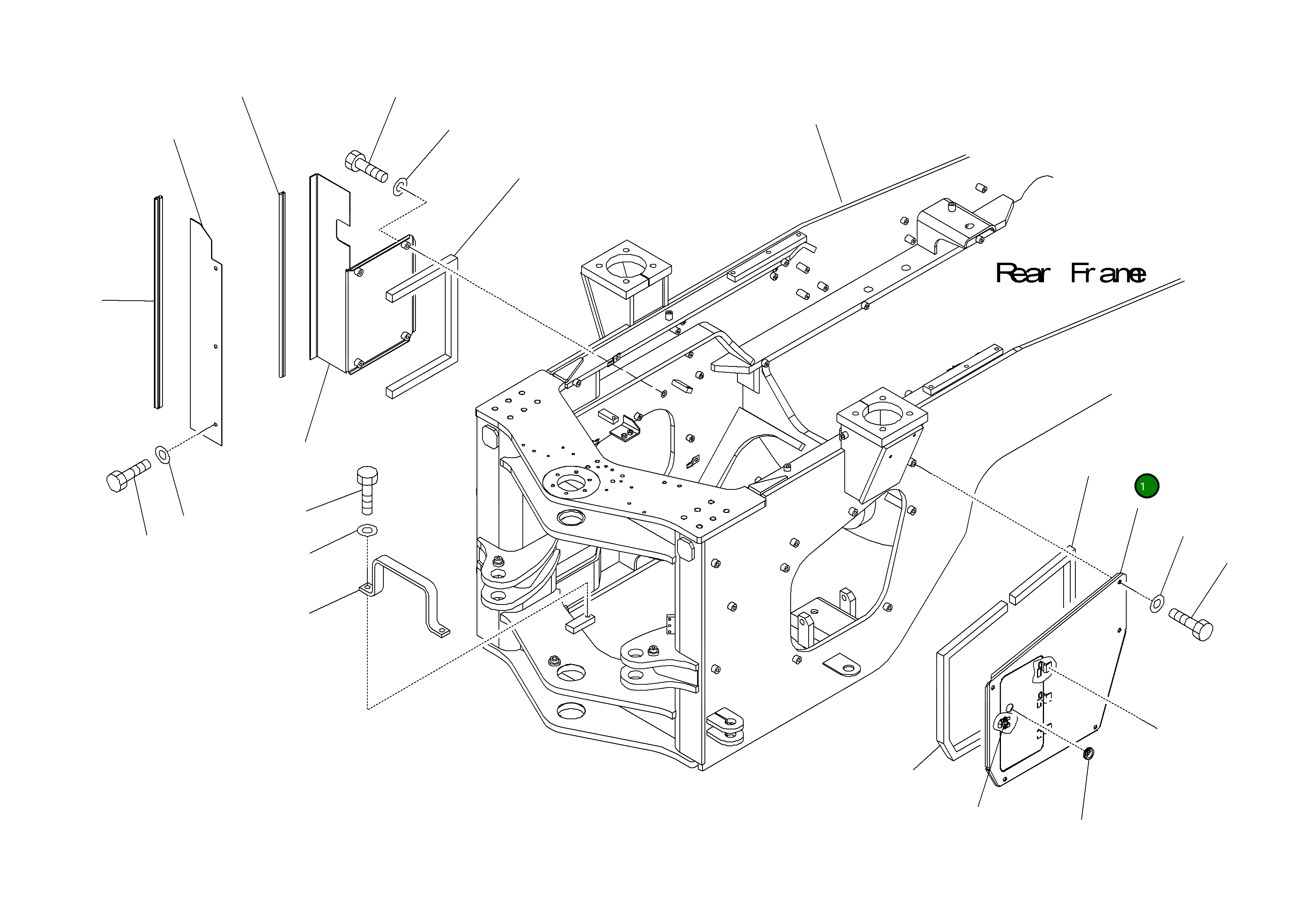 Rear Frame

1