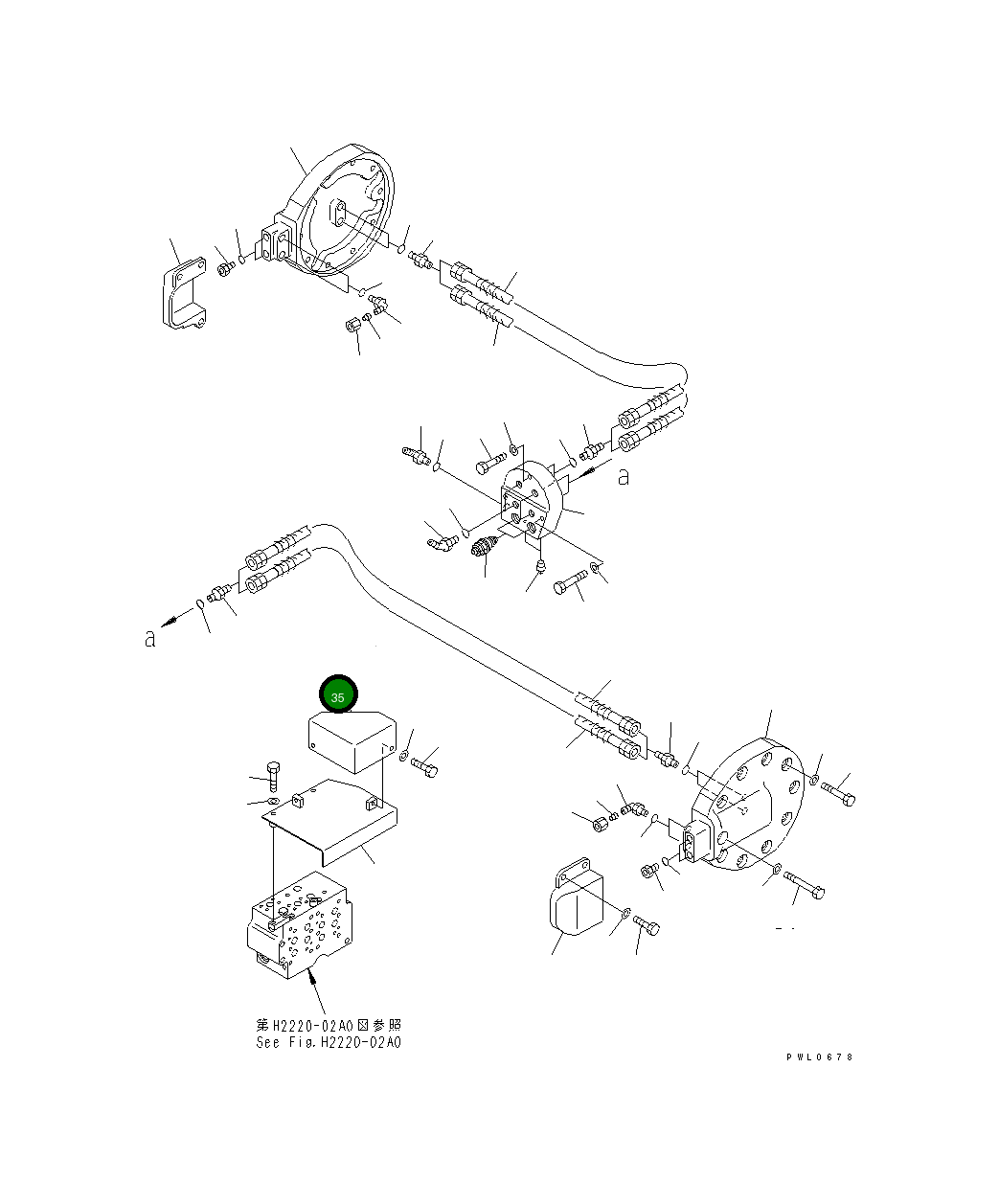 a

a

35

第H2220-02A0図参照
See Fig.H2220-02A0

PWL0678