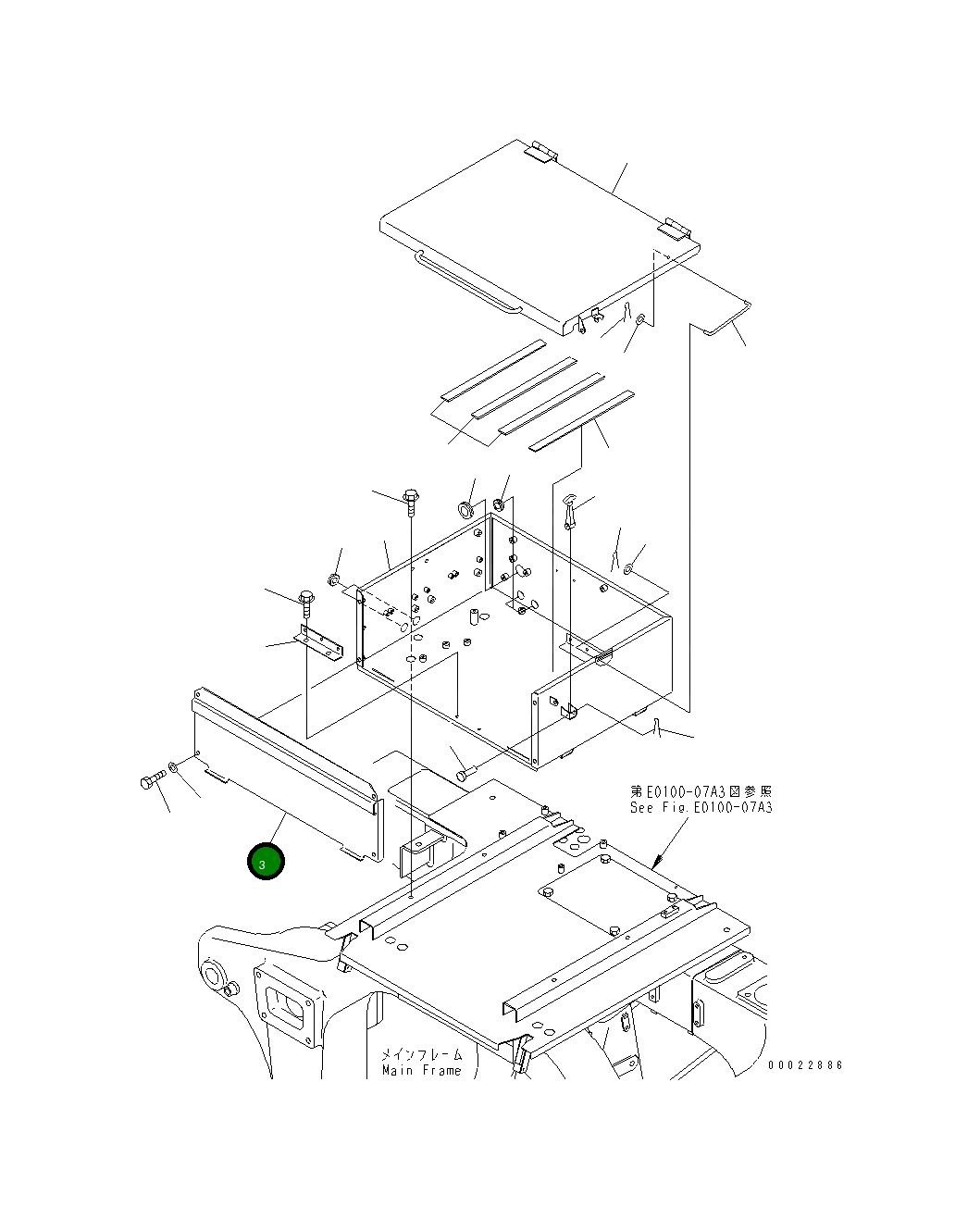 第E0100-07A3図参照
See Fig.E0100-07A3

3

メインフレーム
Main Frame

00022886