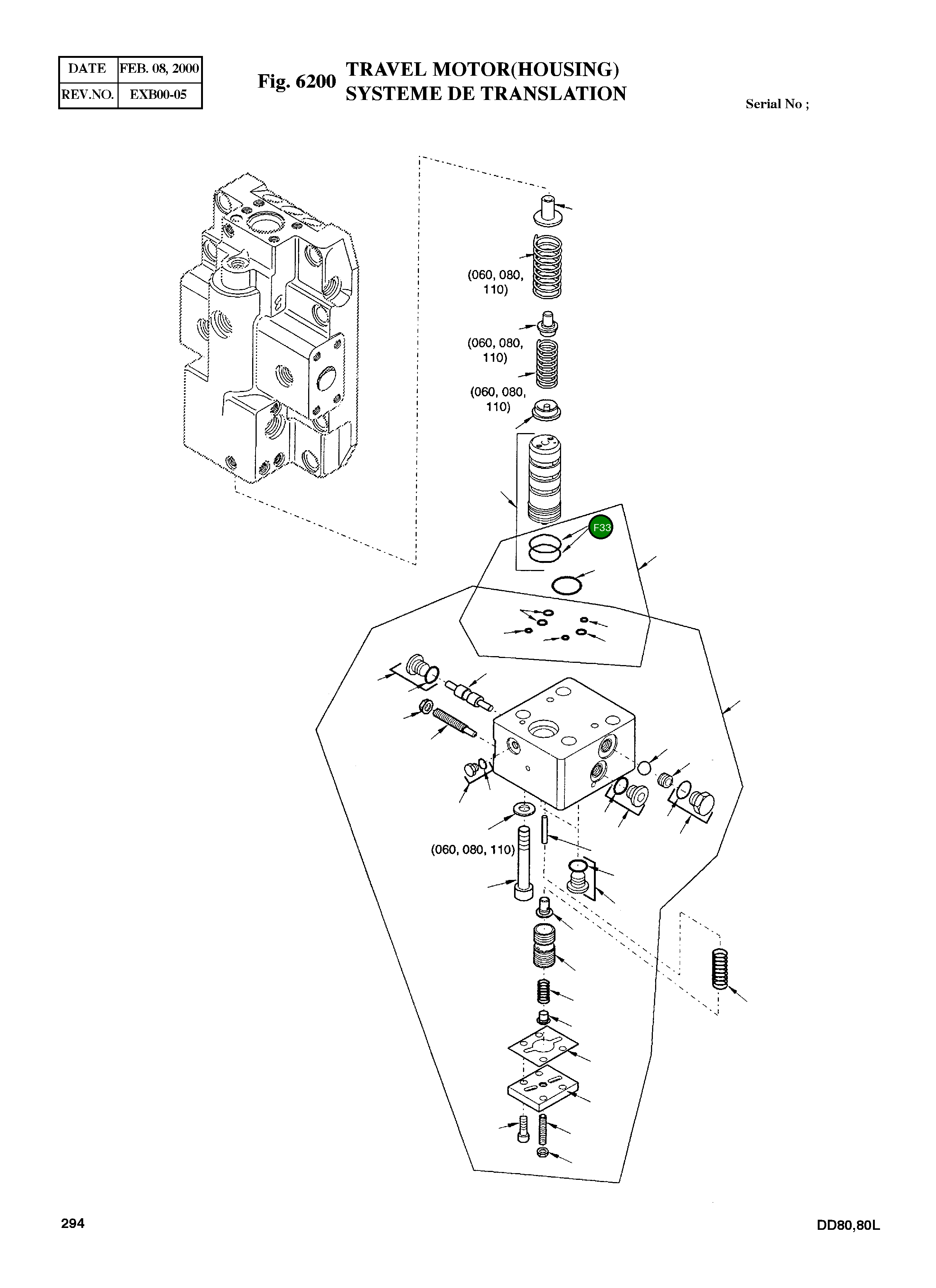 | DATE | FEB. 08, 2000 |
|---|---|
| REV.NO. | EXB00-05 |

Fig. 6200 TRAVEL MOTOR(HOUSING)
SYSTEME DE TRANSLATION

Serial No ;

(060, 080, 110)

(060, 080, 110)

(060, 080, 110)

F33

(060, 080, 110)

294

DD80,80L