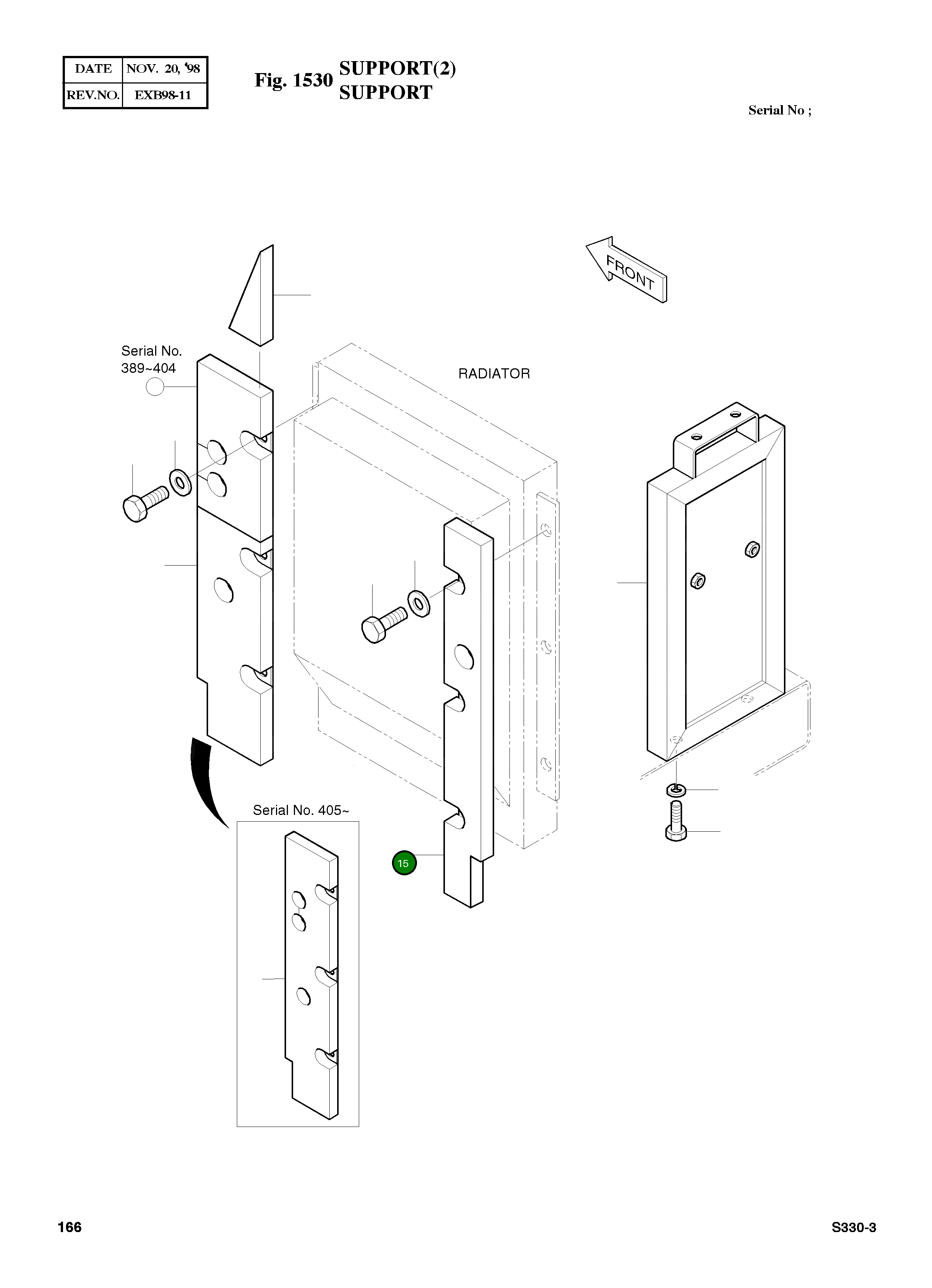 | DATE | NOV. 20, '98 |
|---|---|
| REV.NO. | EXB98-11 |

Fig. 1530 SUPPORT(2)
SUPPORT

Serial No ;

FRONT

Serial No.
389~404

RADIATOR

Serial No. 405~

15

166

S330-3