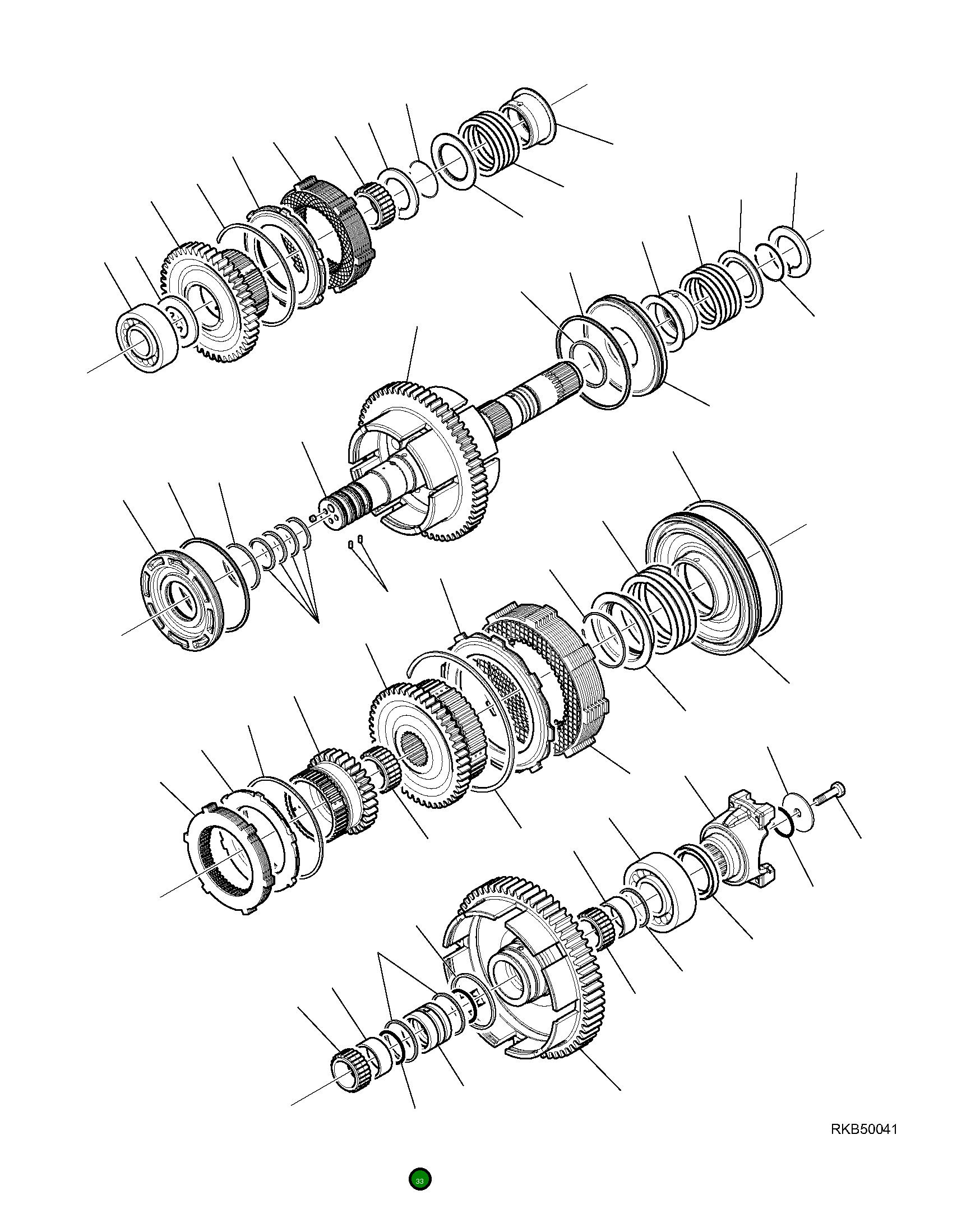 RKB50041

33