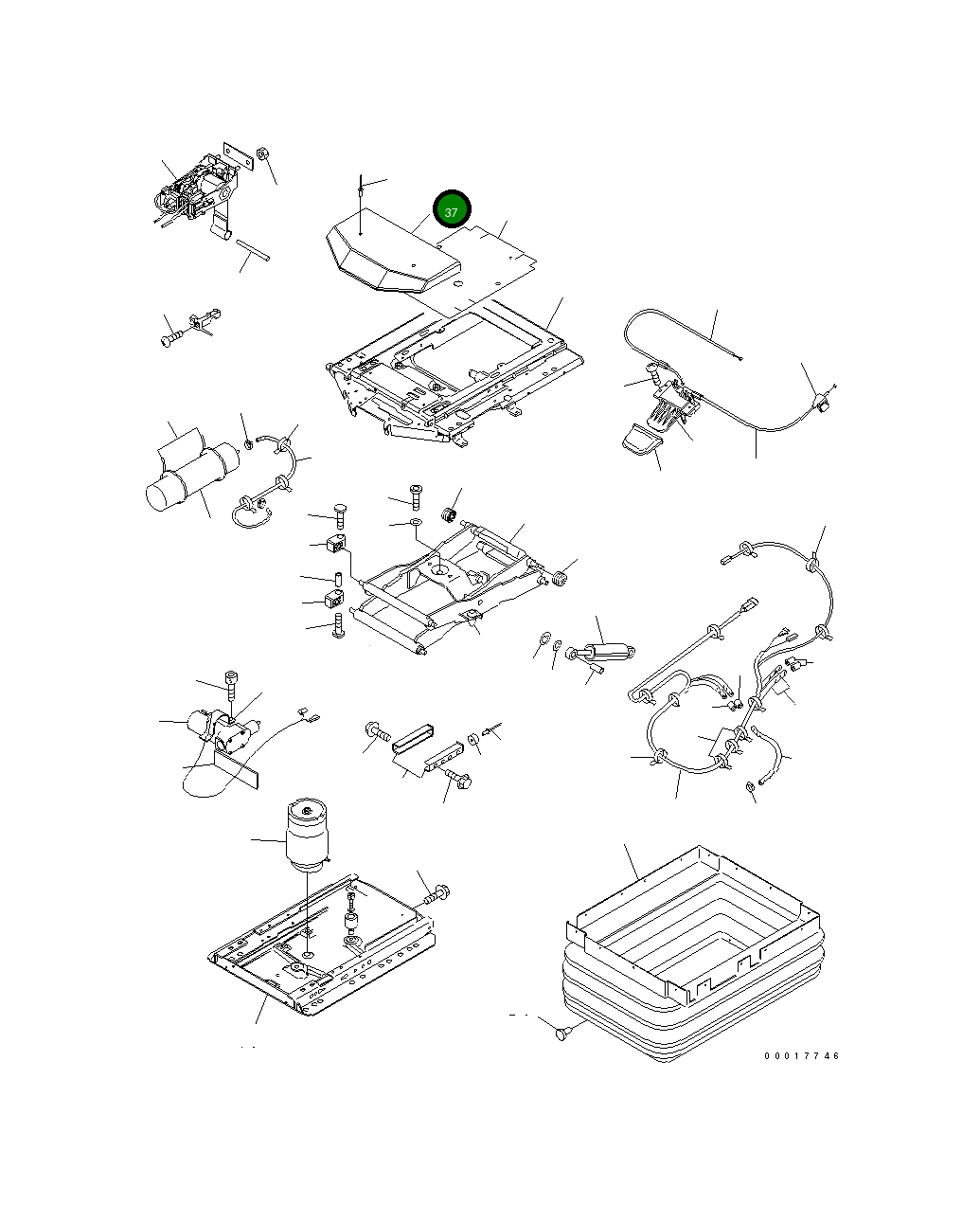 37

00017746