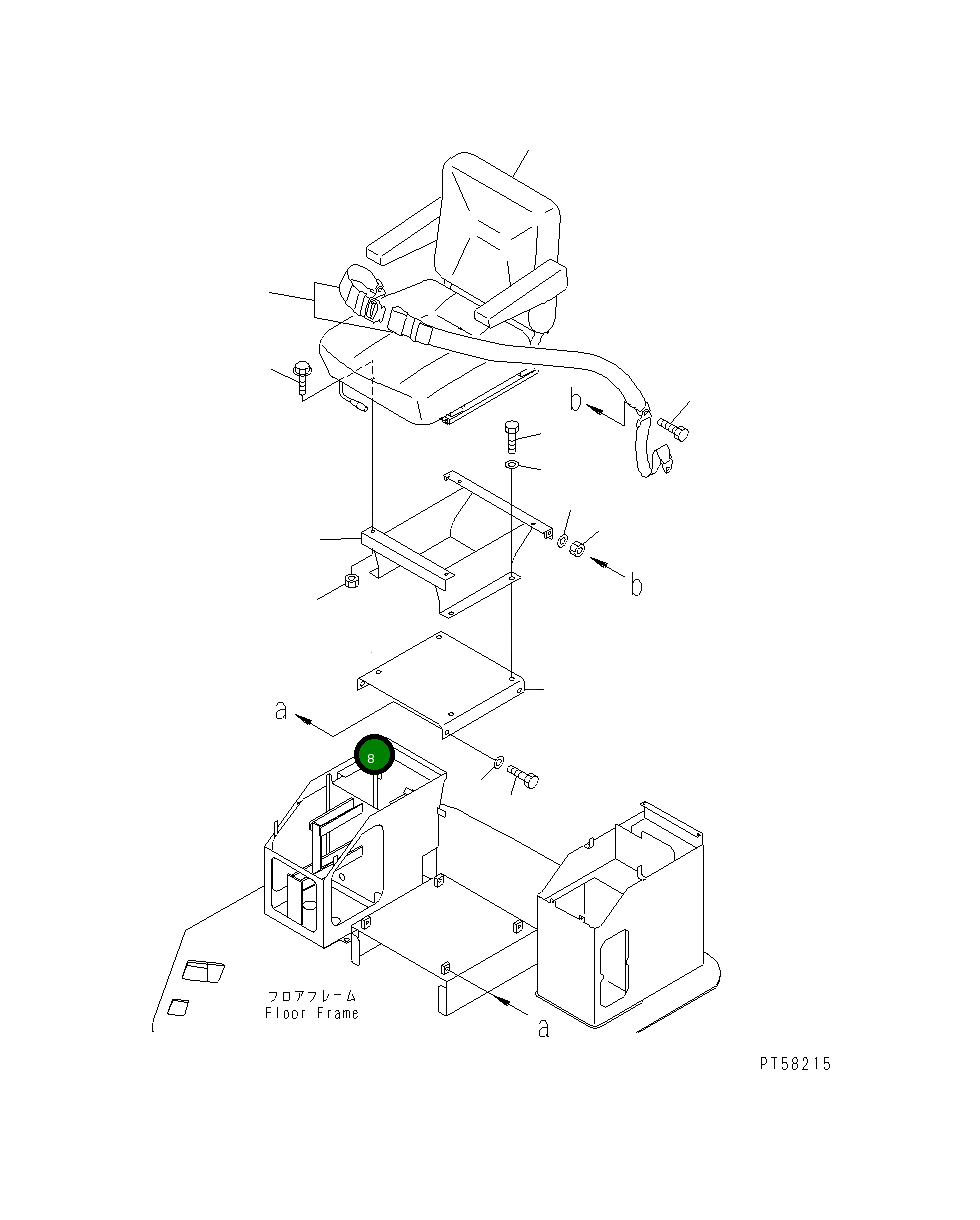 b

b

a

8

フロアフレーム
Floor Frame

a

PT58215