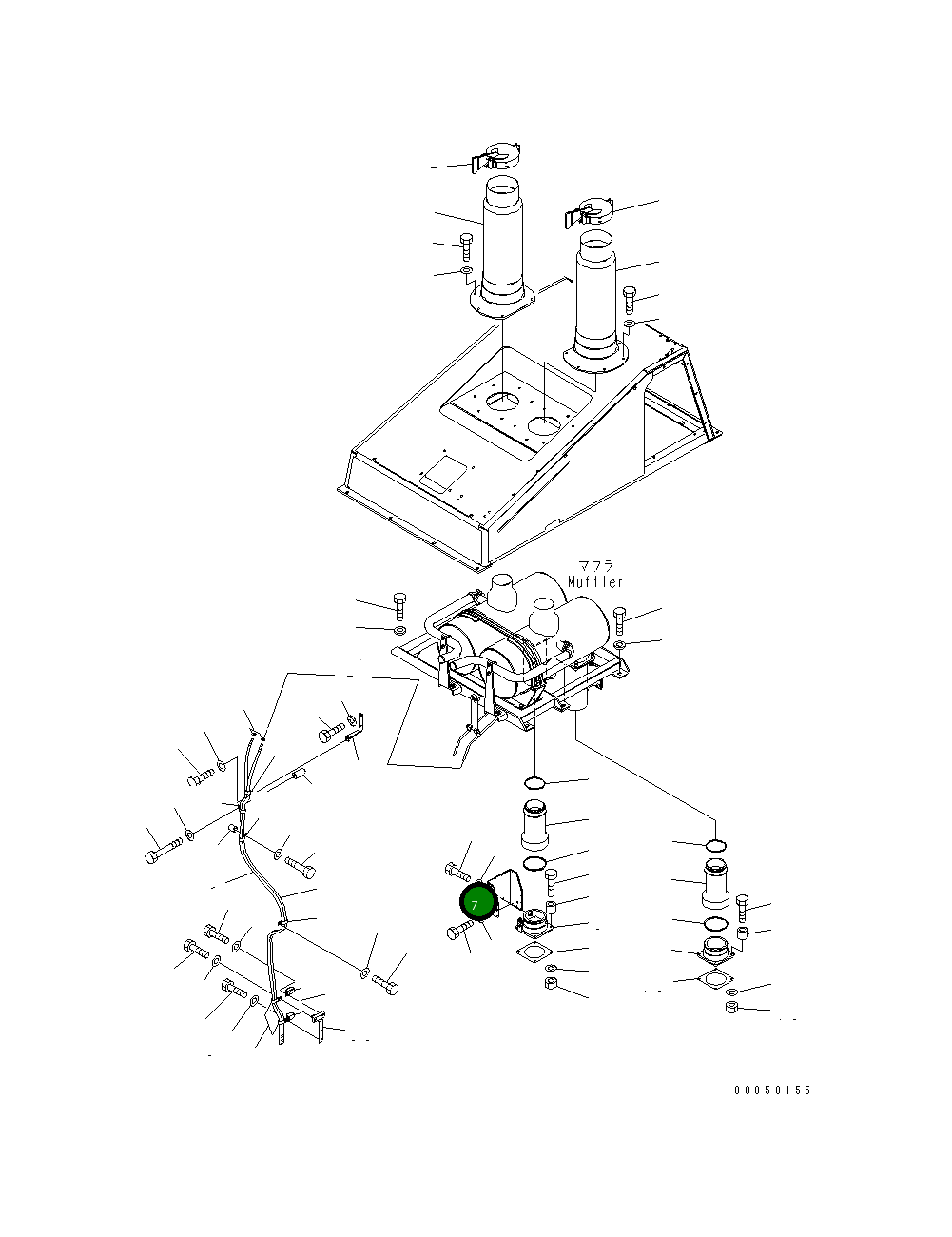 マフラ
Muffler

7

00050155