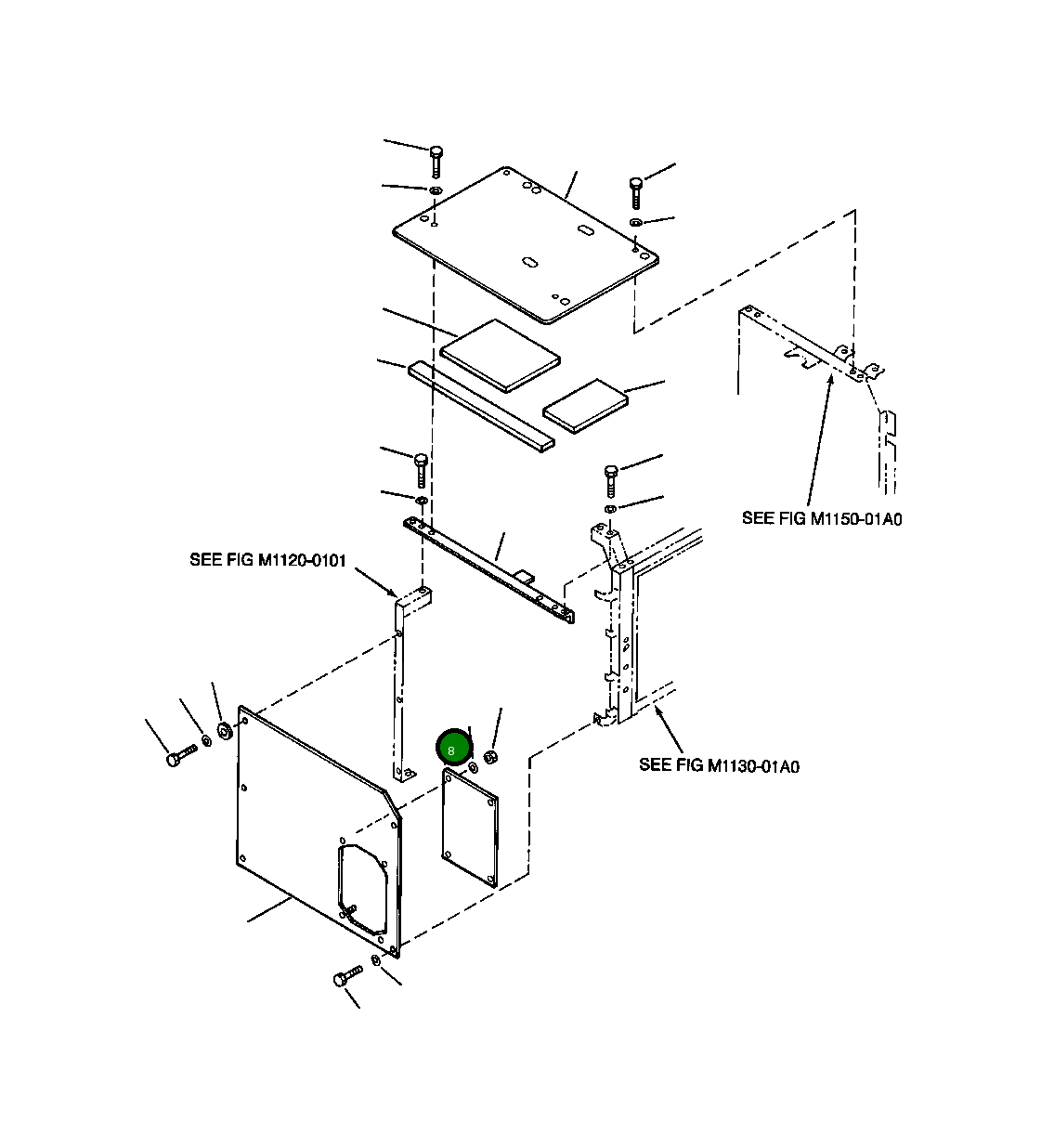 SEE FIG M1150-01A0

SEE FIG M1120-0101

8

SEE FIG M1130-01A0