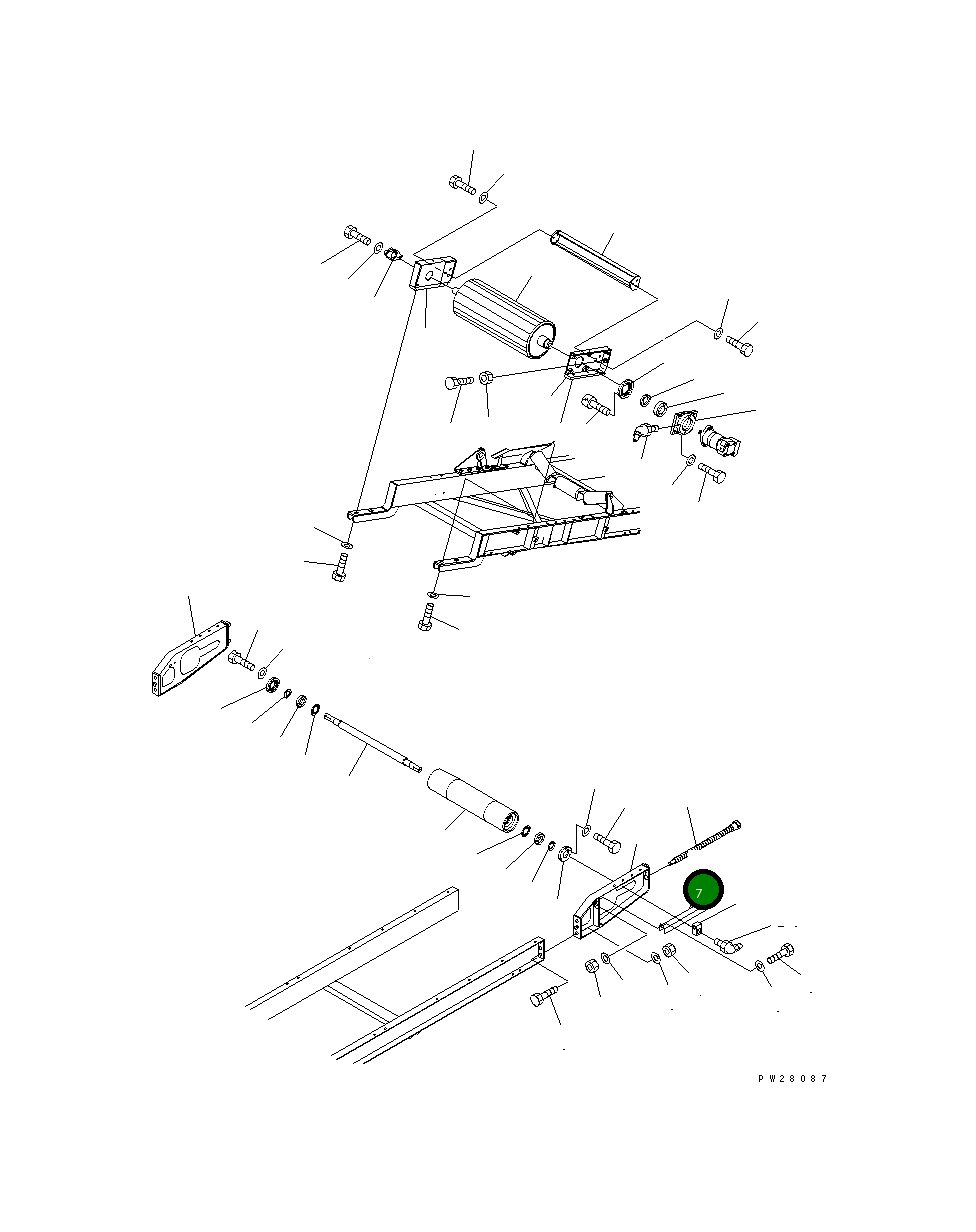 7

PW28087