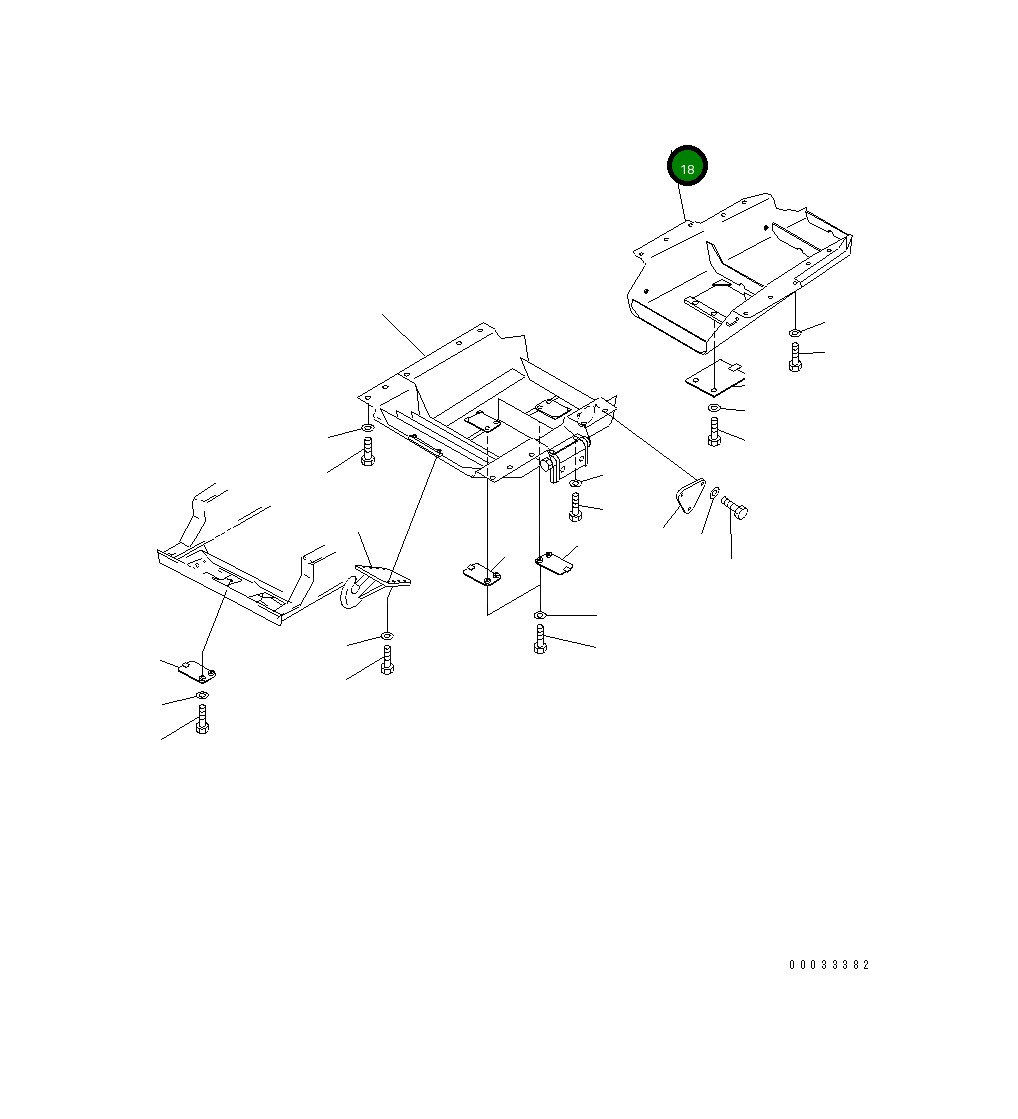 18

00033382