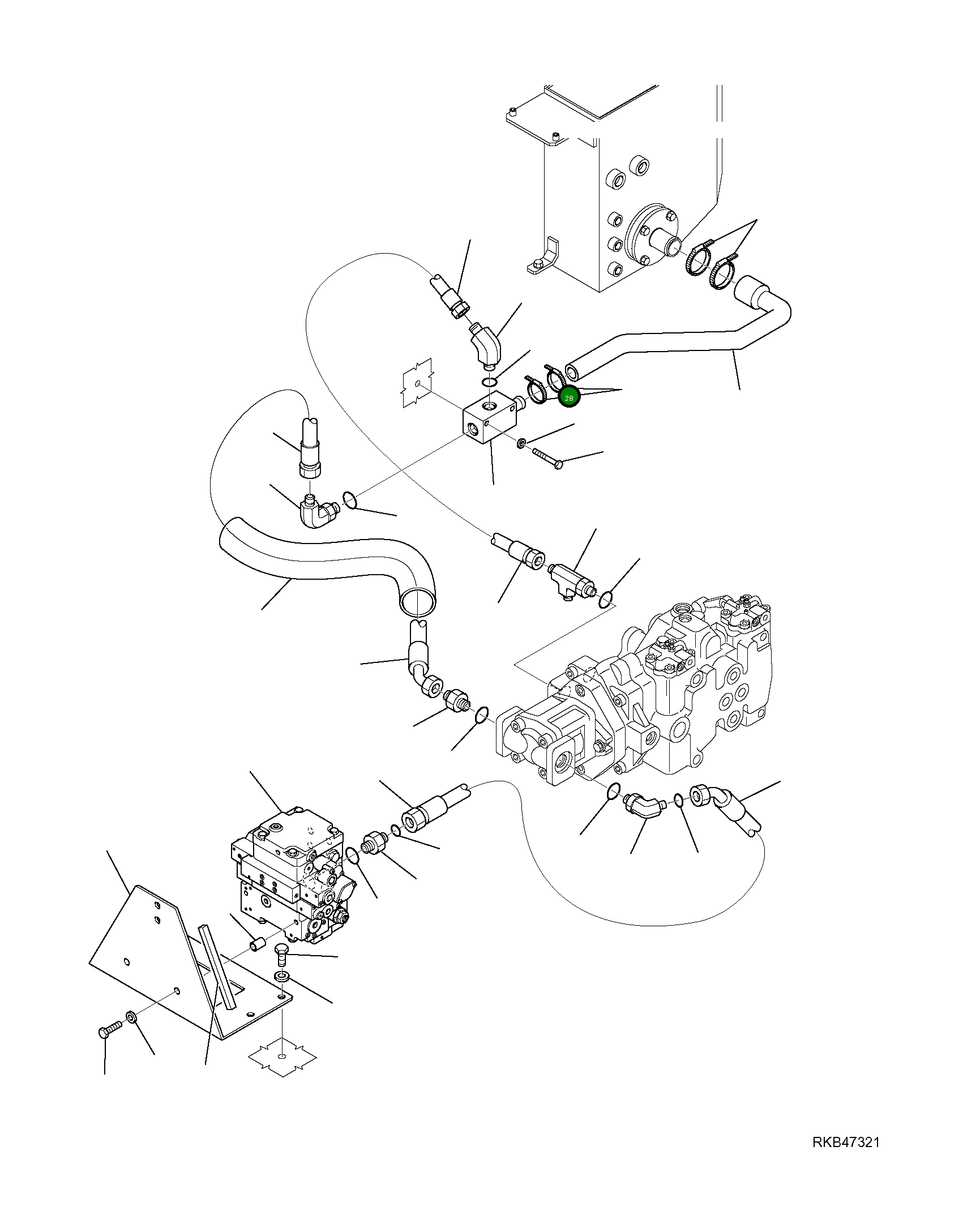 28

RKB47321