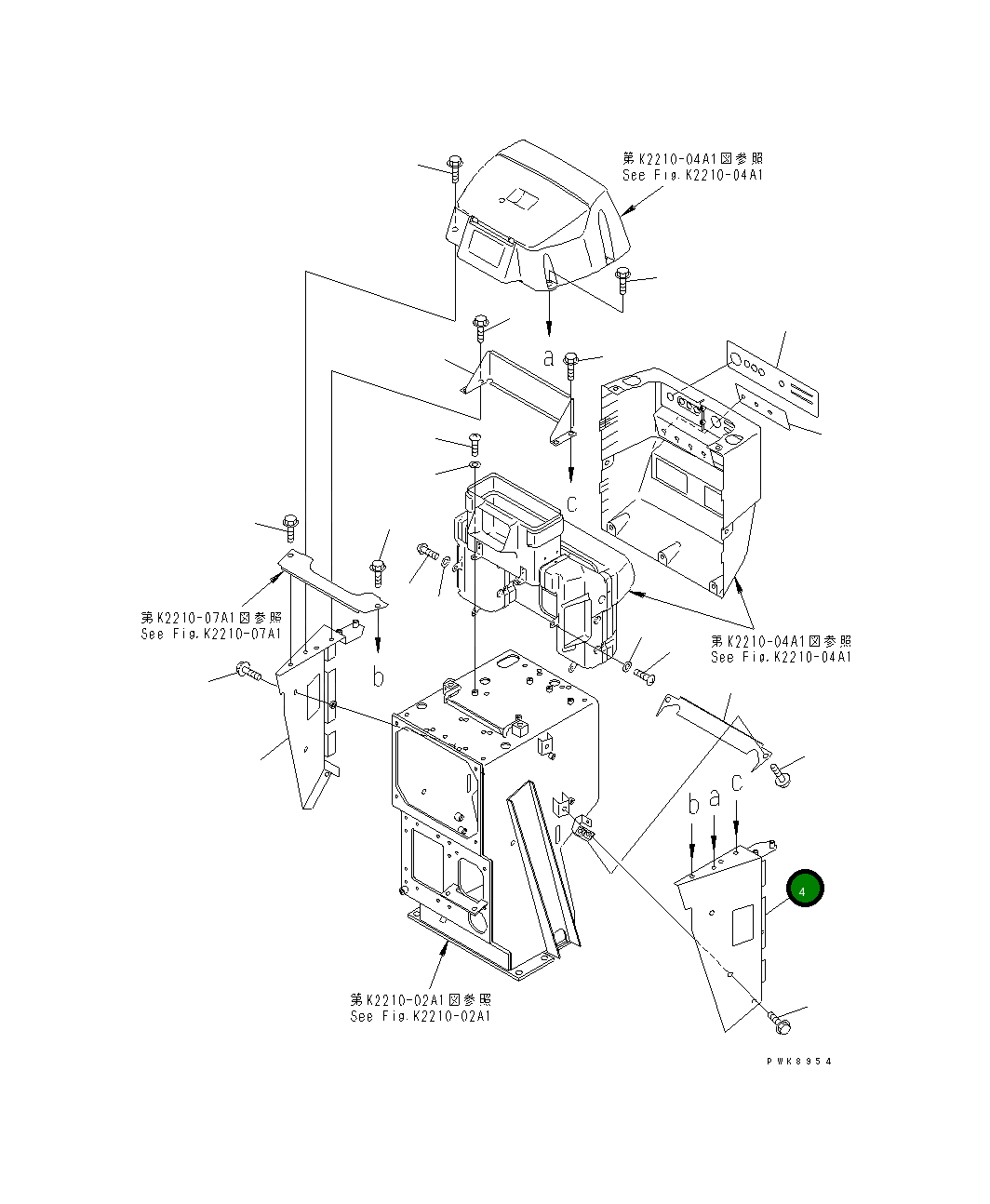 第K2210-04A1図参照
See Fig.K2210-04A1

a

c

第K2210-07A1図参照
See Fig.K2210-07A1

b

第K2210-04A1図参照
See Fig.K2210-04A1

b a c

4

第K2210-02A1図参照
See Fig.K2210-02A1

PWK8954