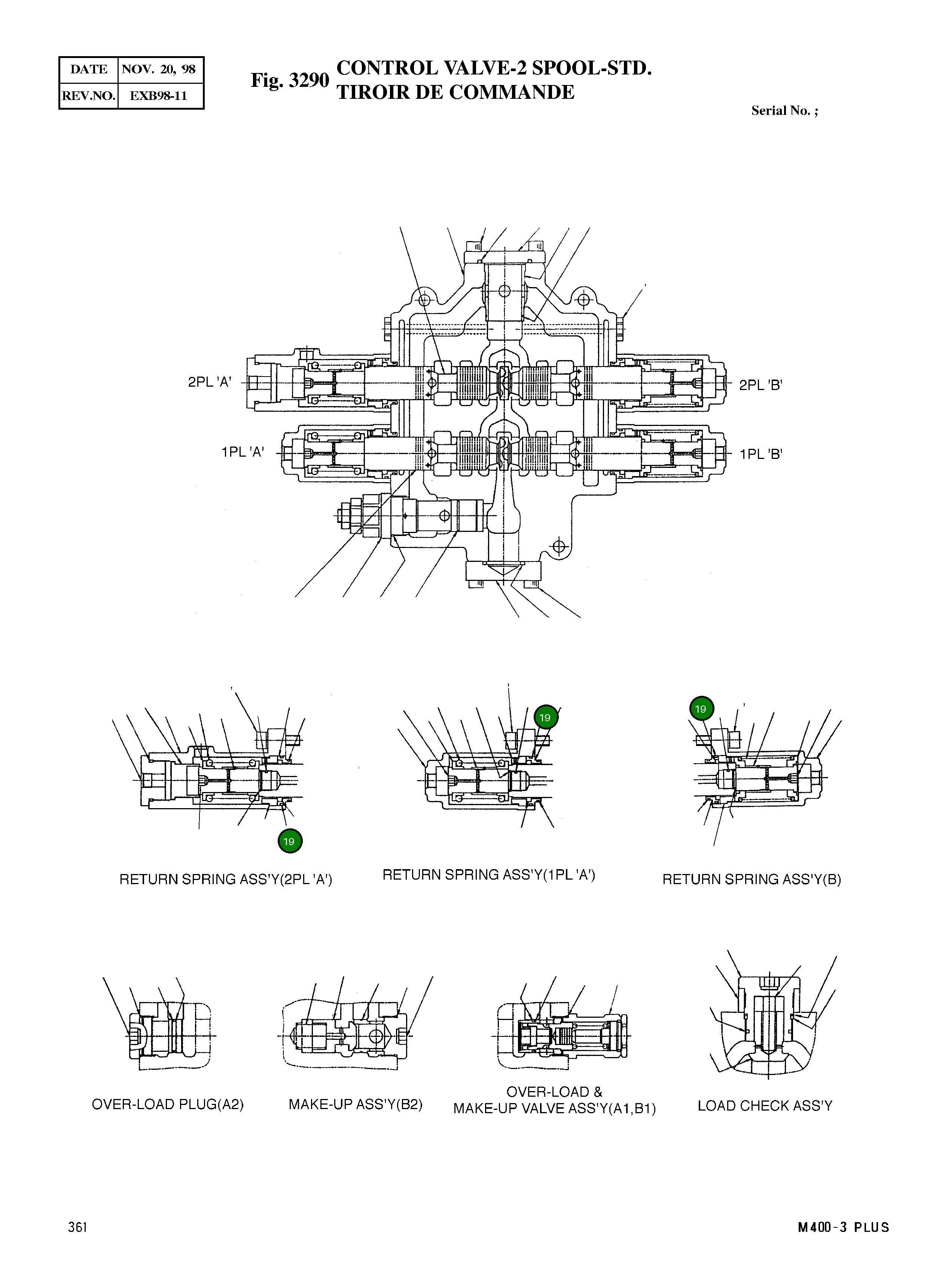 | DATE | NOV. 20, 98 |
|---|---|
| REV.NO. | EXB98-11 |

Fig. 3290 CONTROL VALVE-2 SPOOL-STD.
TIROIR DE COMMANDE

Serial No. ;

2PL 'A'

2PL 'B'

1PL 'A'

1PL 'B'

19

19

19

RETURN SPRING ASS'Y(2PL 'A')

RETURN SPRING ASS'Y(1PL 'A')

RETURN SPRING ASS'Y(B)

OVER-LOAD PLUG(A2)

MAKE-UP ASS'Y(B2)

OVER-LOAD &
MAKE-UP VALVE ASS'Y(A1,B1)

LOAD CHECK ASS'Y

361

M400-3 PLUS