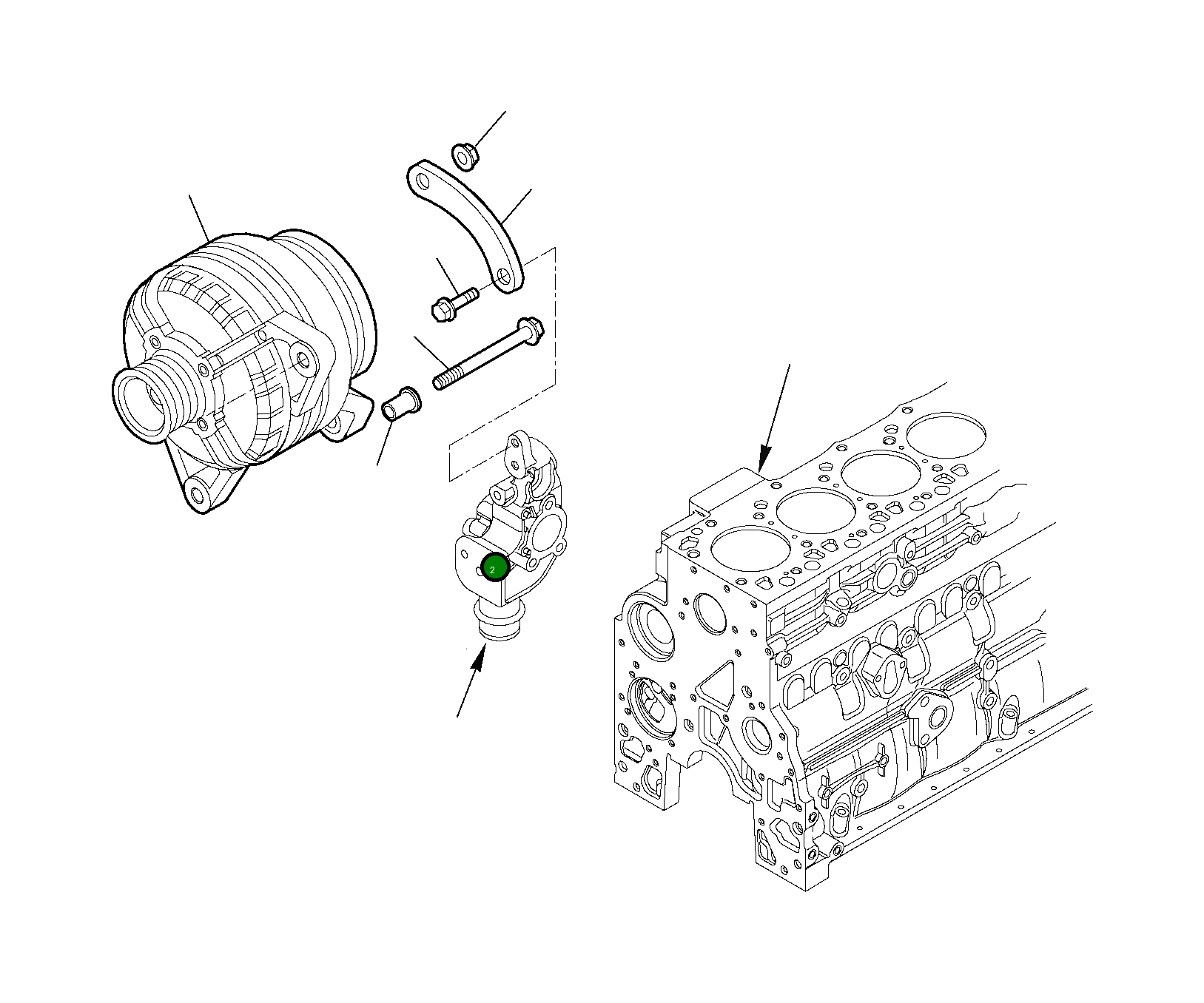 2