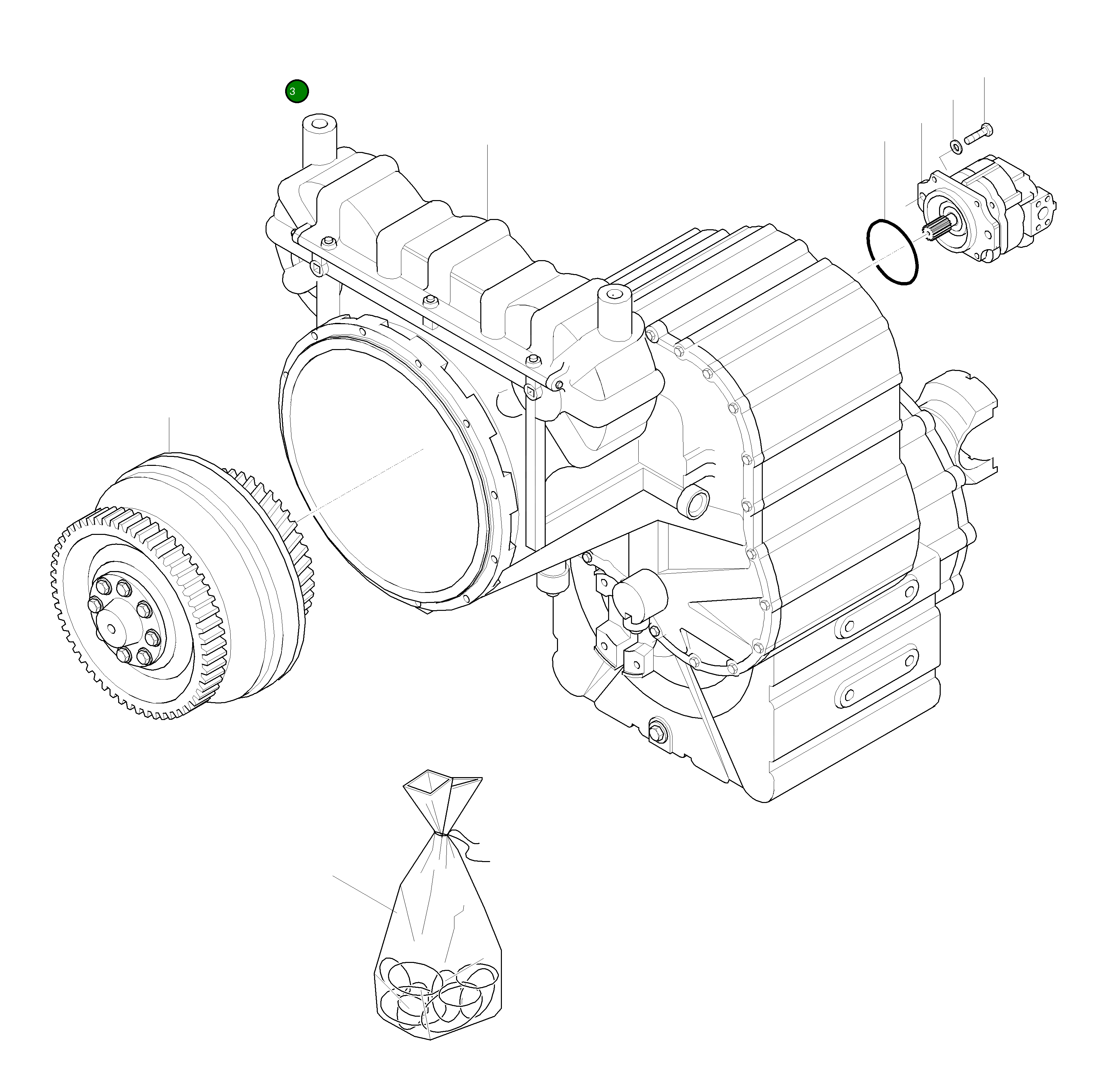 3