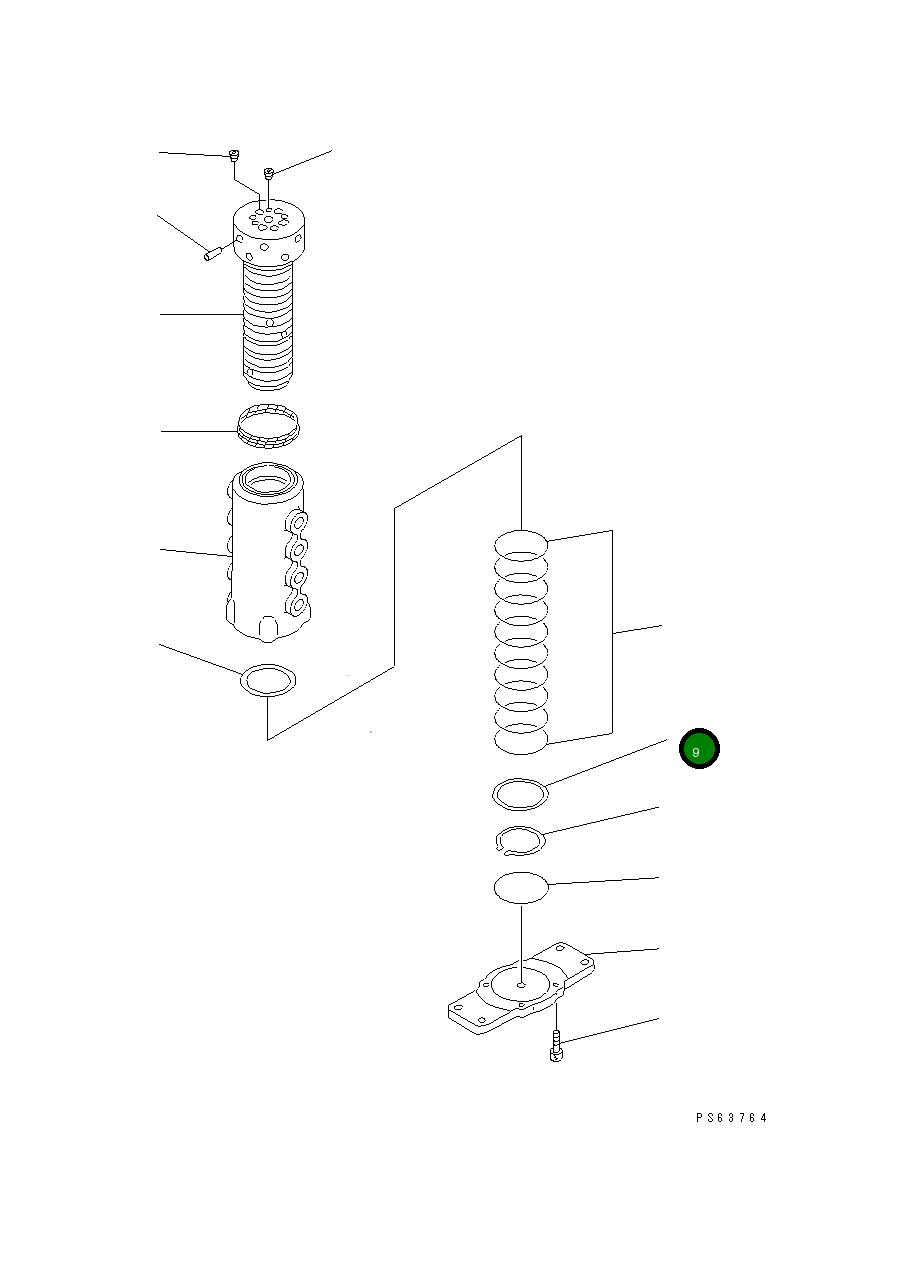 9

PS63764