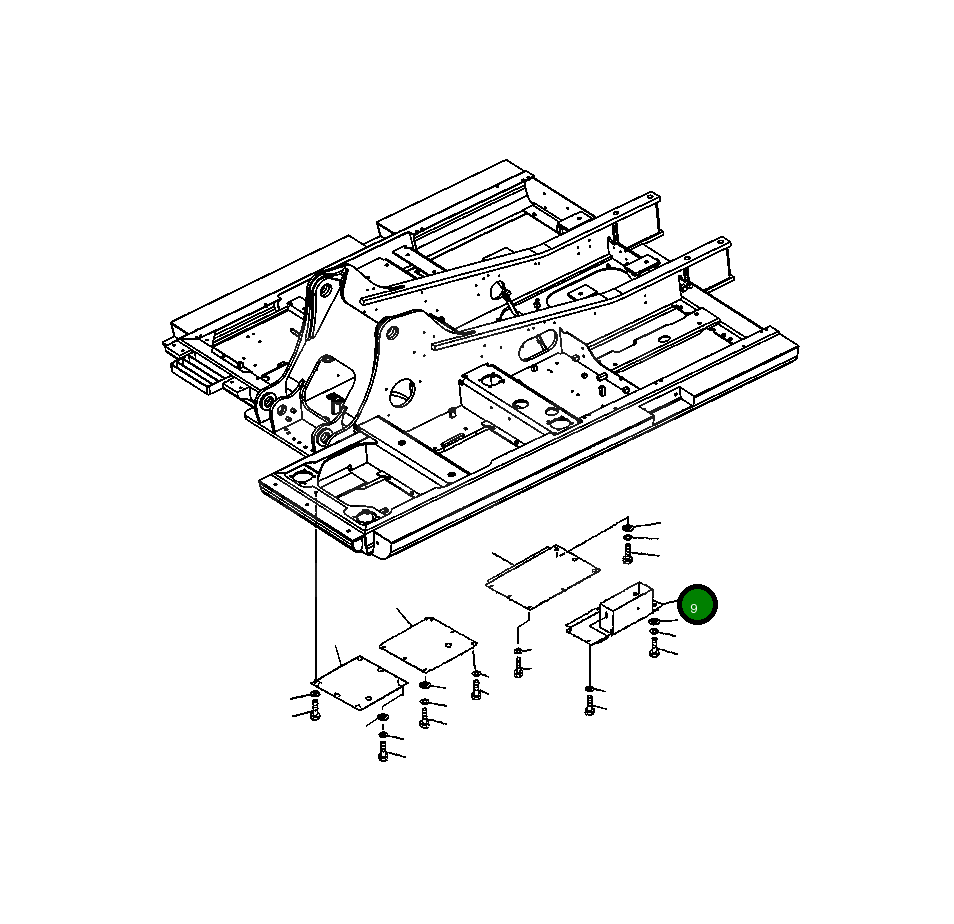 9