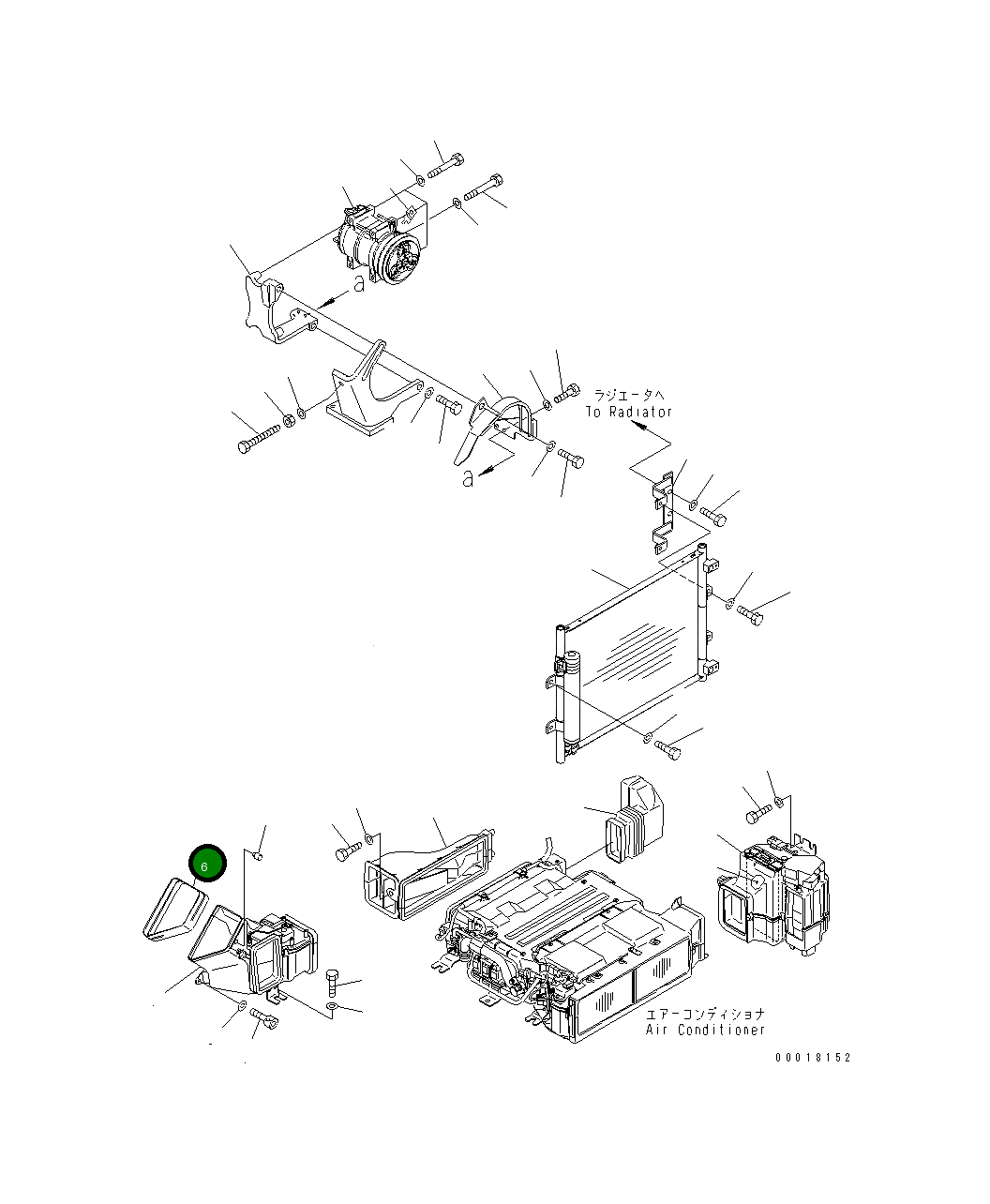 a

ラジエータへ
To Radiator

a

6

エアーコンディショナ
Air Conditioner

00018152