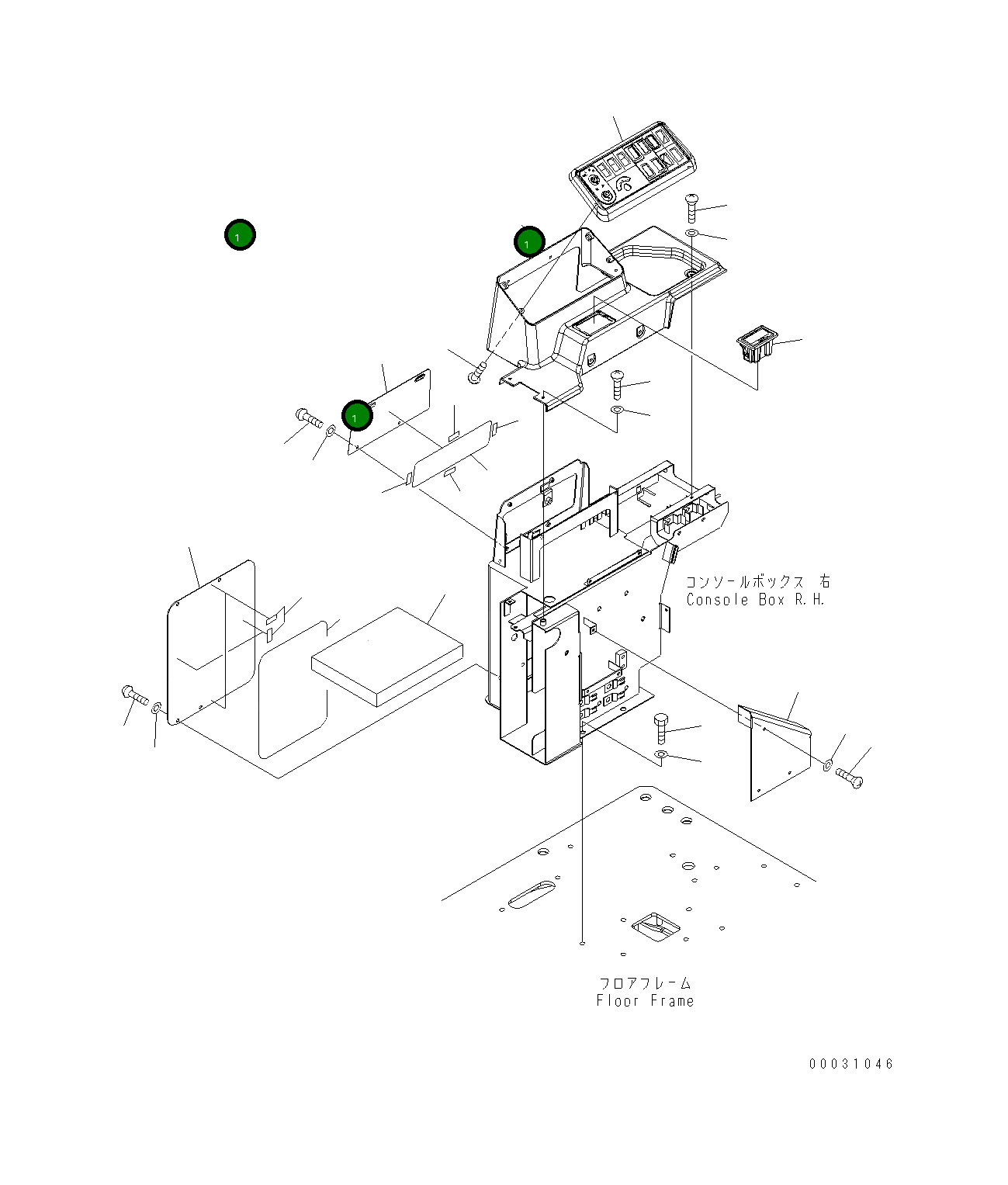 1

1

1

コンソールボックス 右
Console Box R.H.

フロアフレーム
Floor Frame

00031046