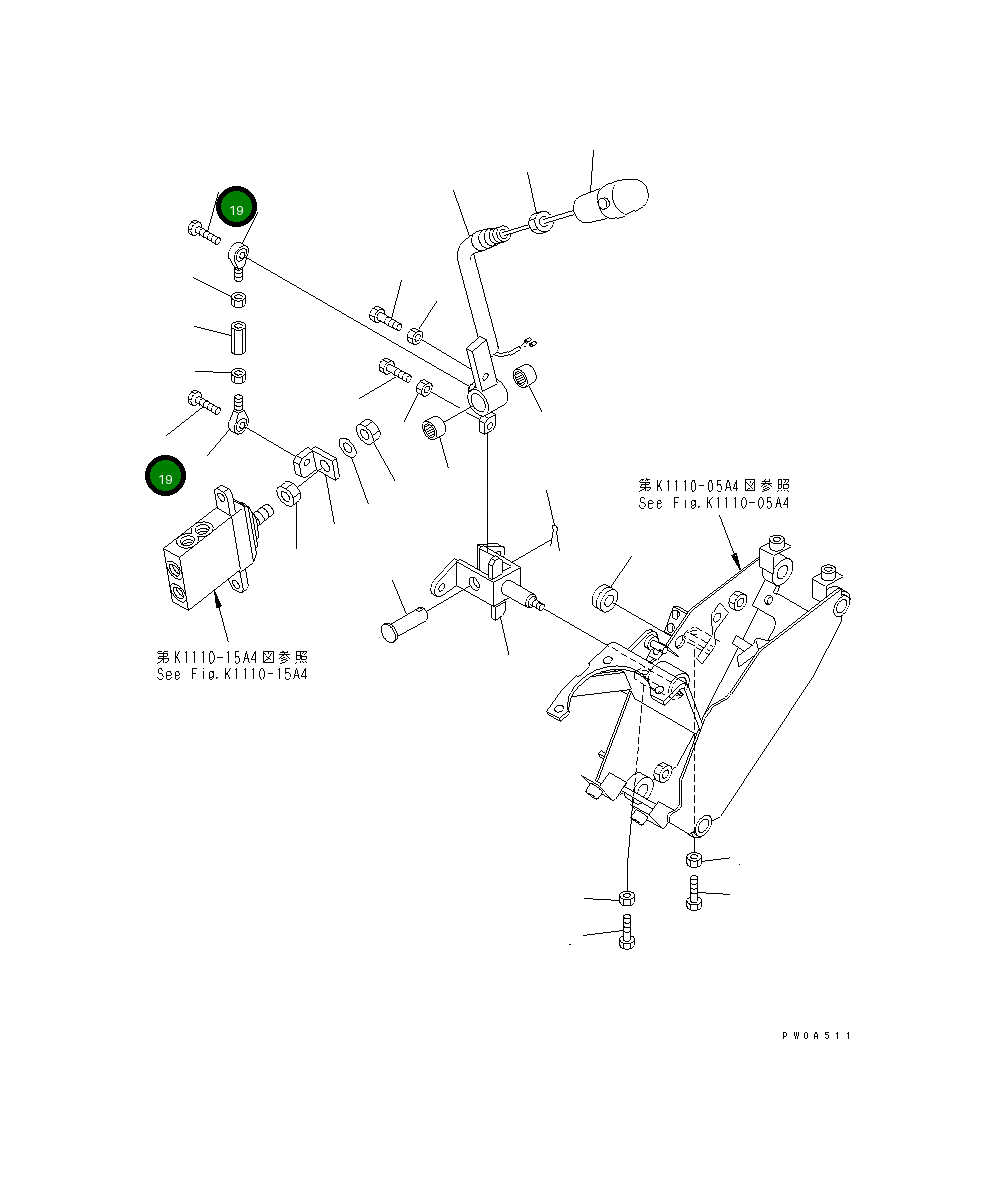 19

19

第K1110-05A4図参照
See Fig.K1110-05A4

第K1110-15A4図参照
See Fig.K1110-15A4

PW0A511