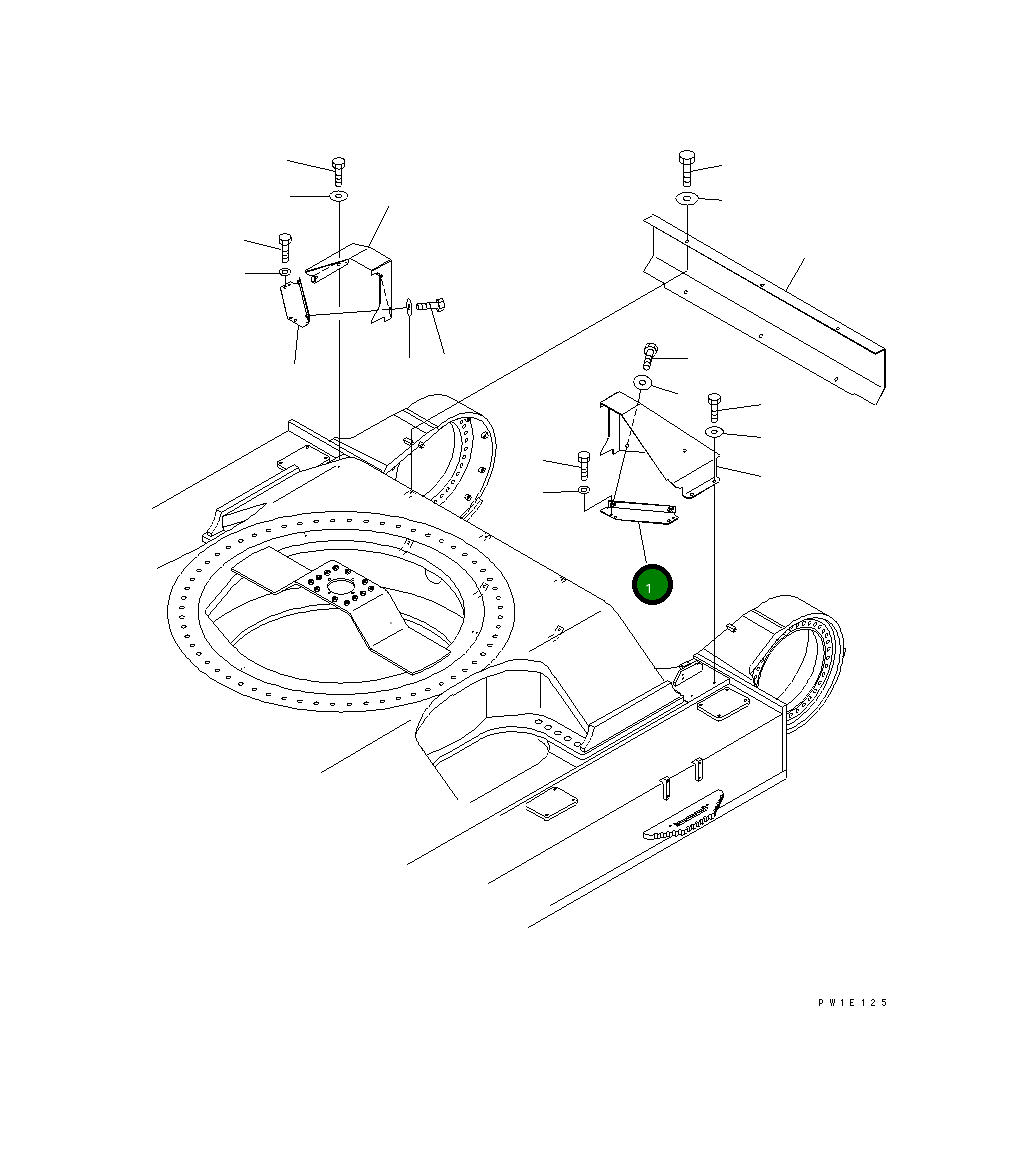 1

PW1E125