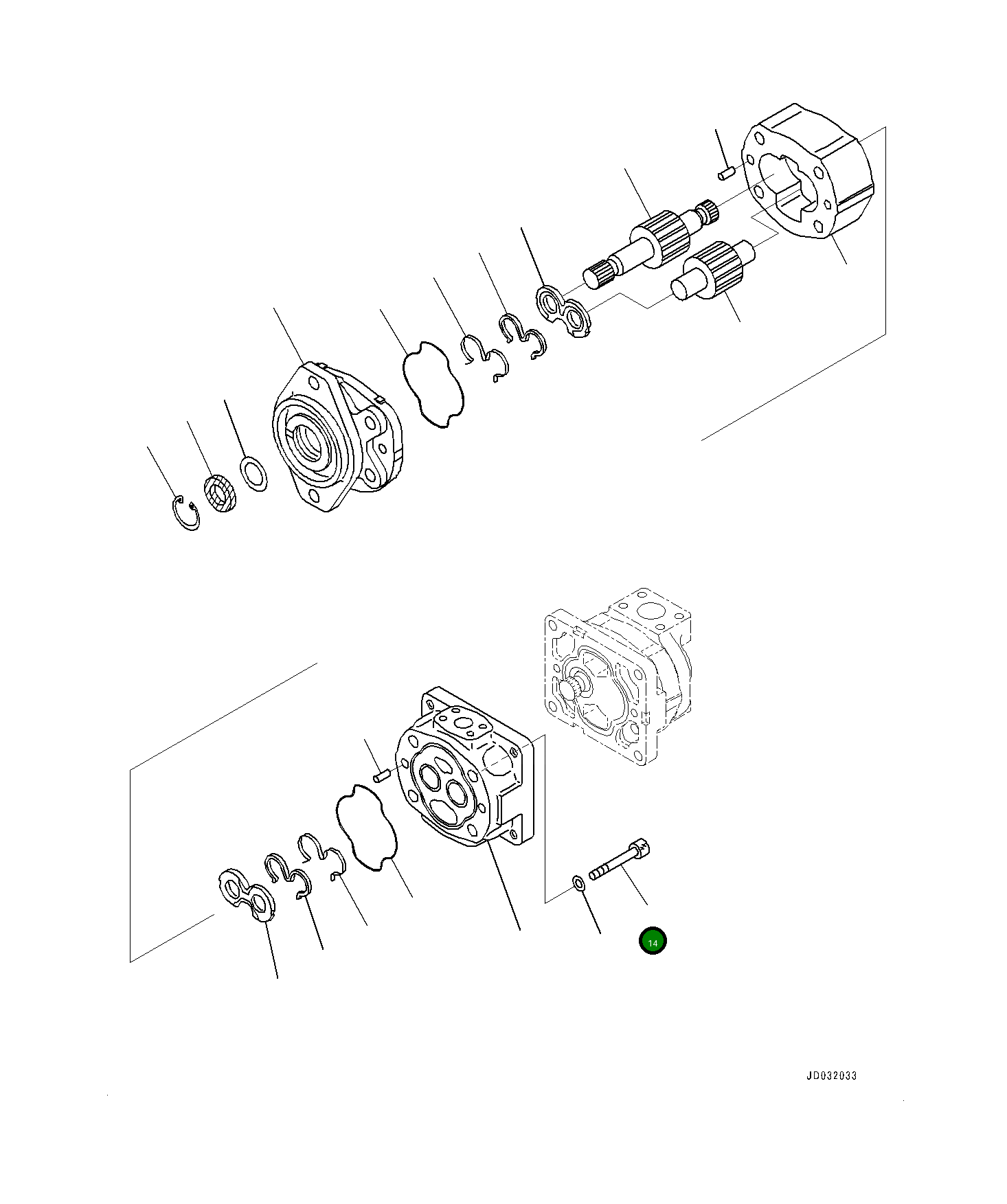 14

JD032033