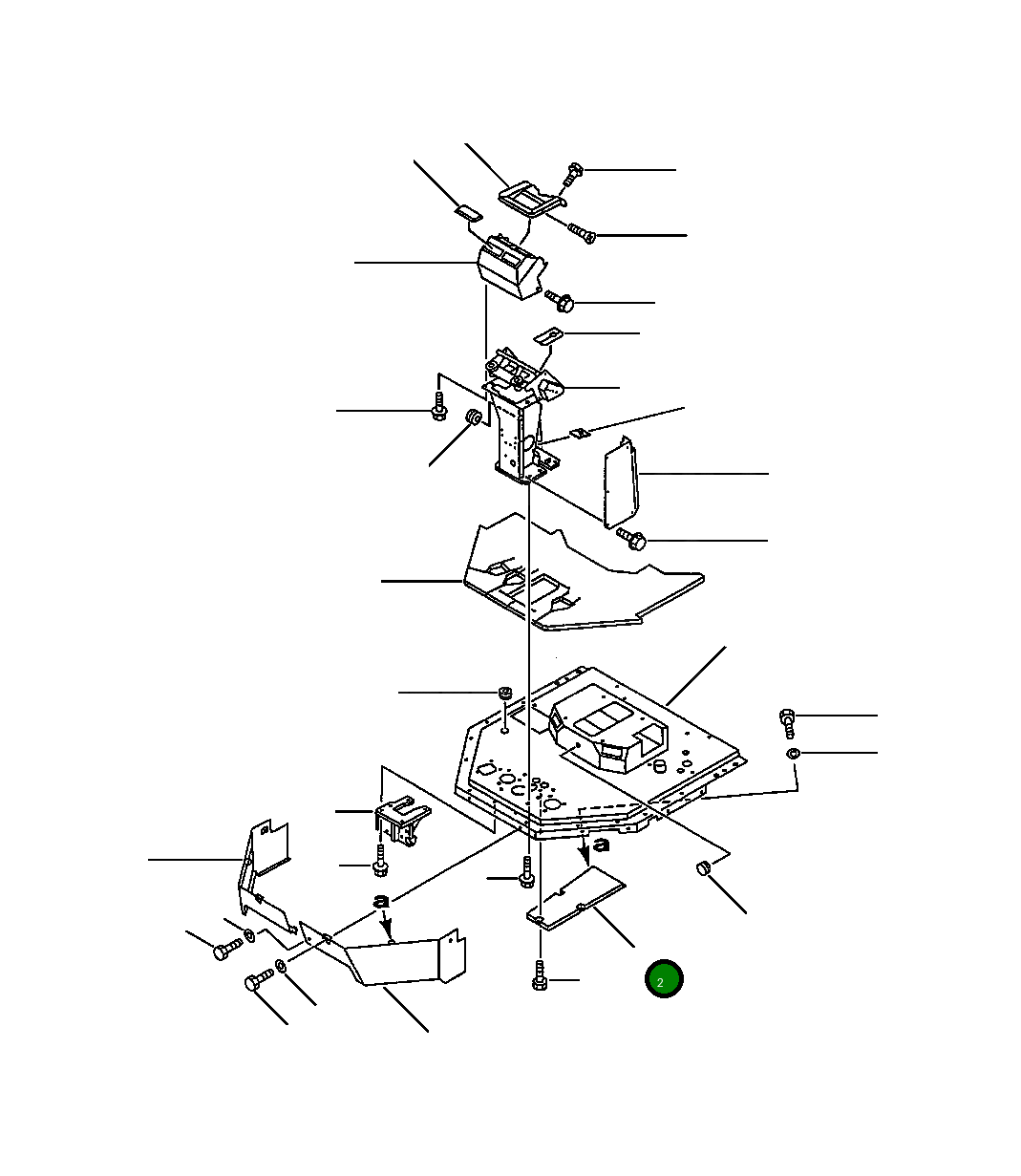 a

a

2