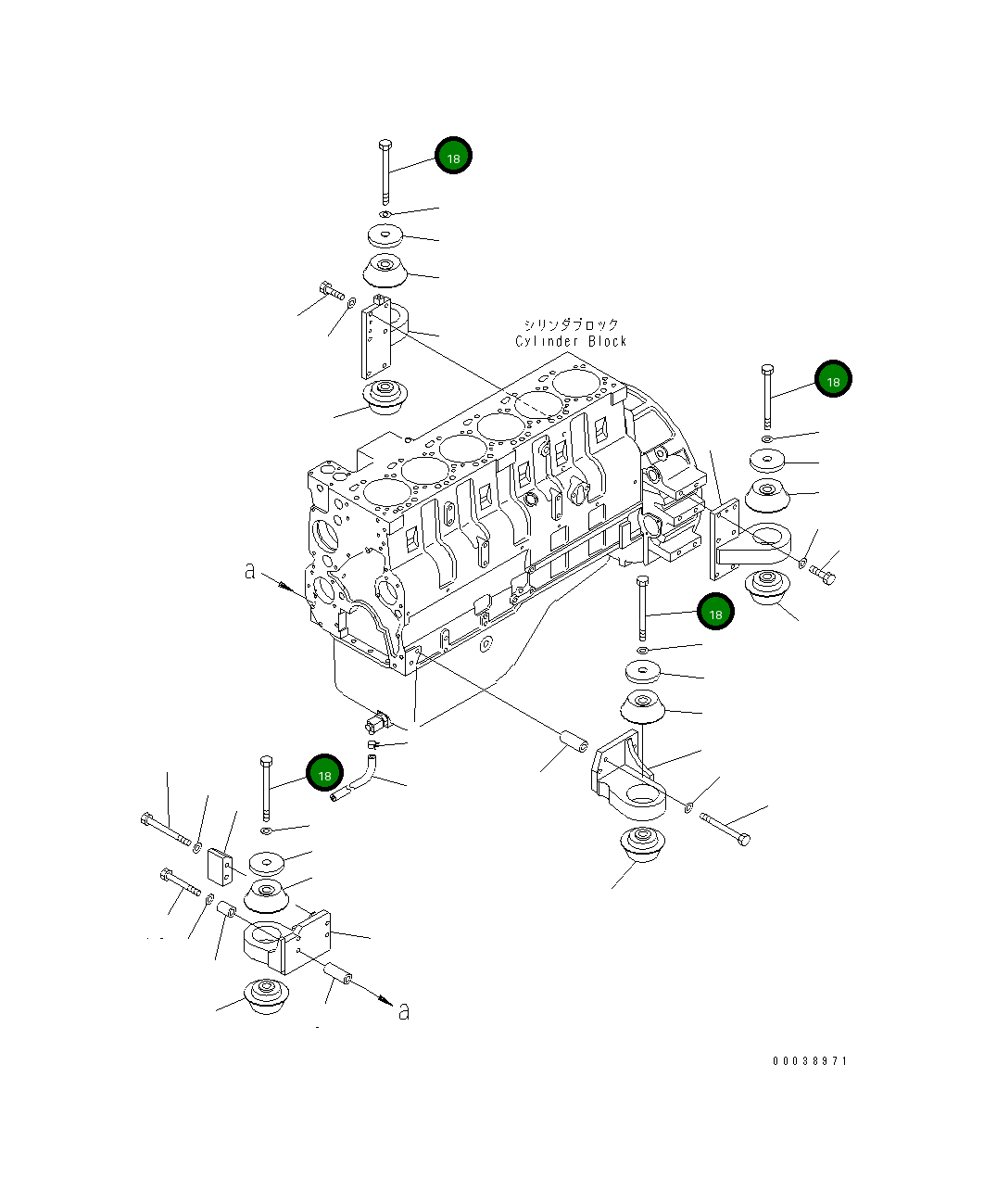 18

シリンダブロック
Cylinder Block

18

a

18

18

a

00038971