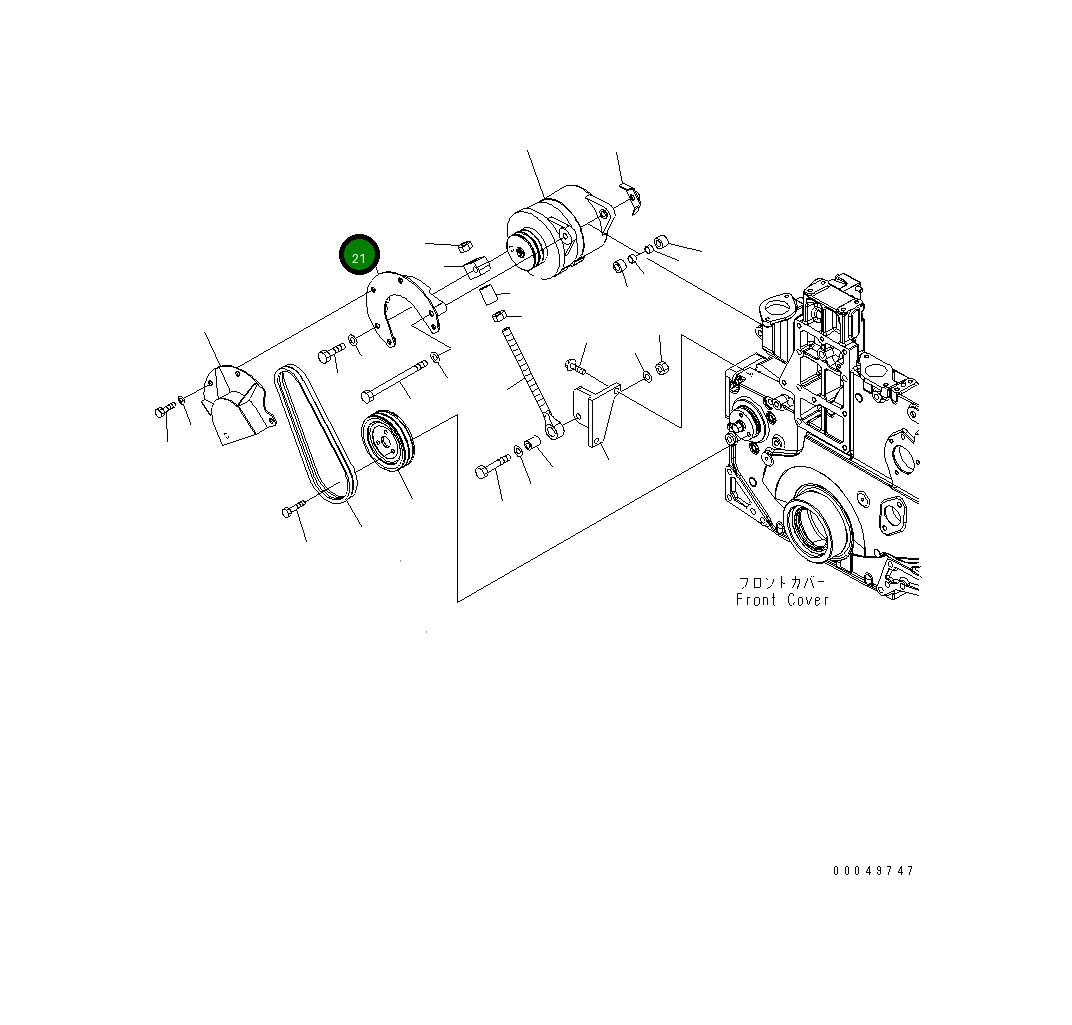 21

フロントカバー
Front Cover

00049747