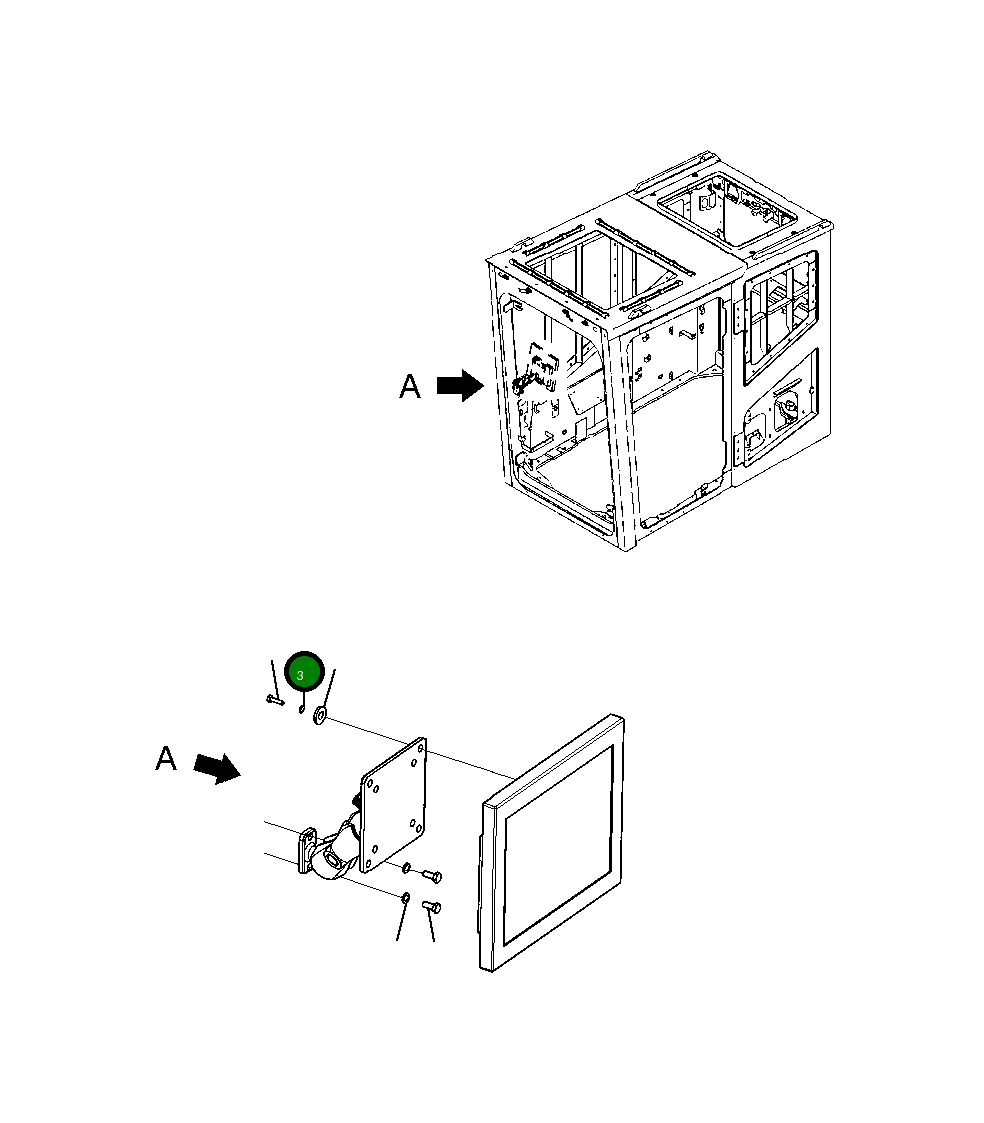 A

3

A