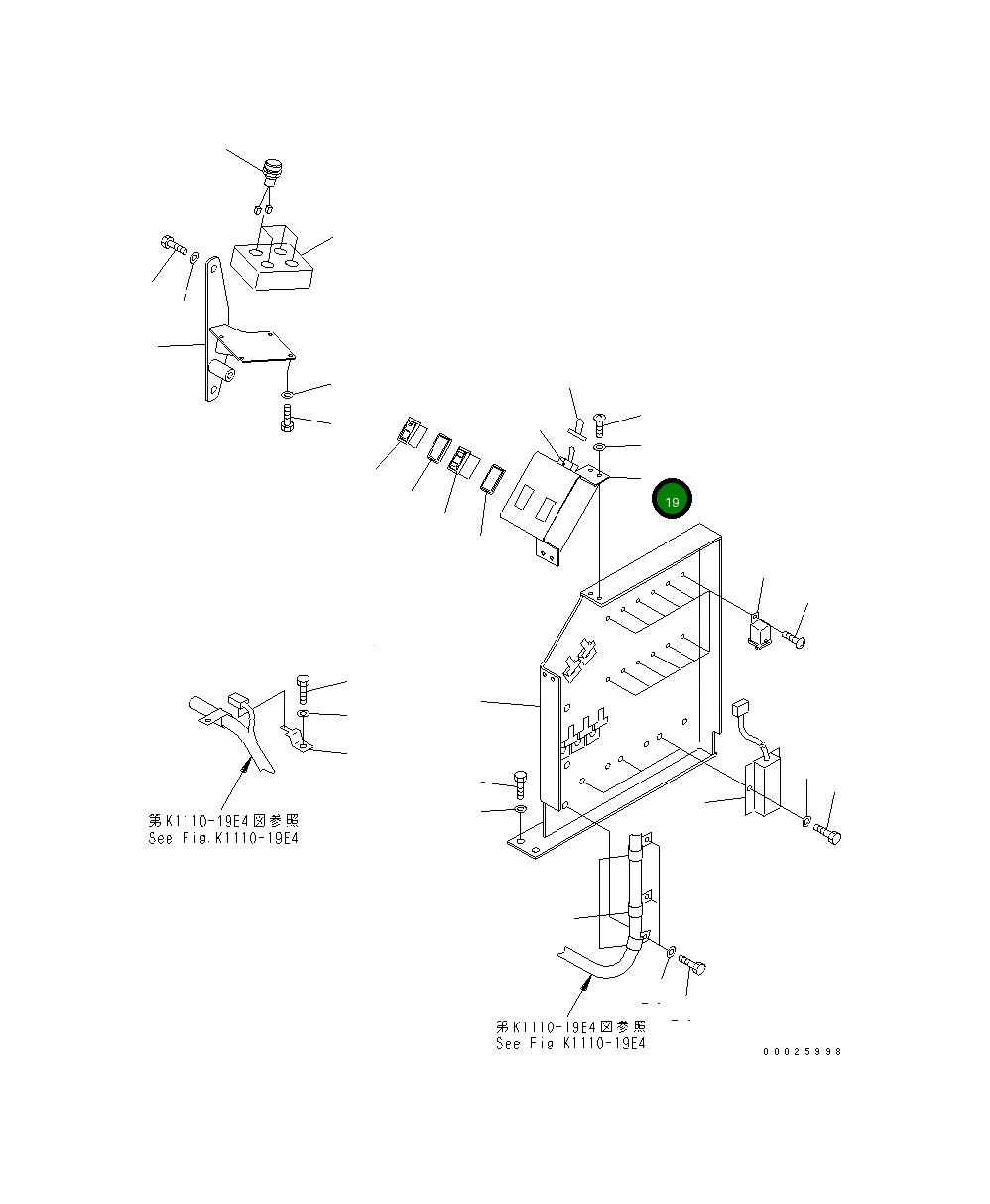 19

第K1110-19E4図参照
See Fig.K1110-19E4

第K1110-19E4図参照
See Fig K1110-19E4

00025998