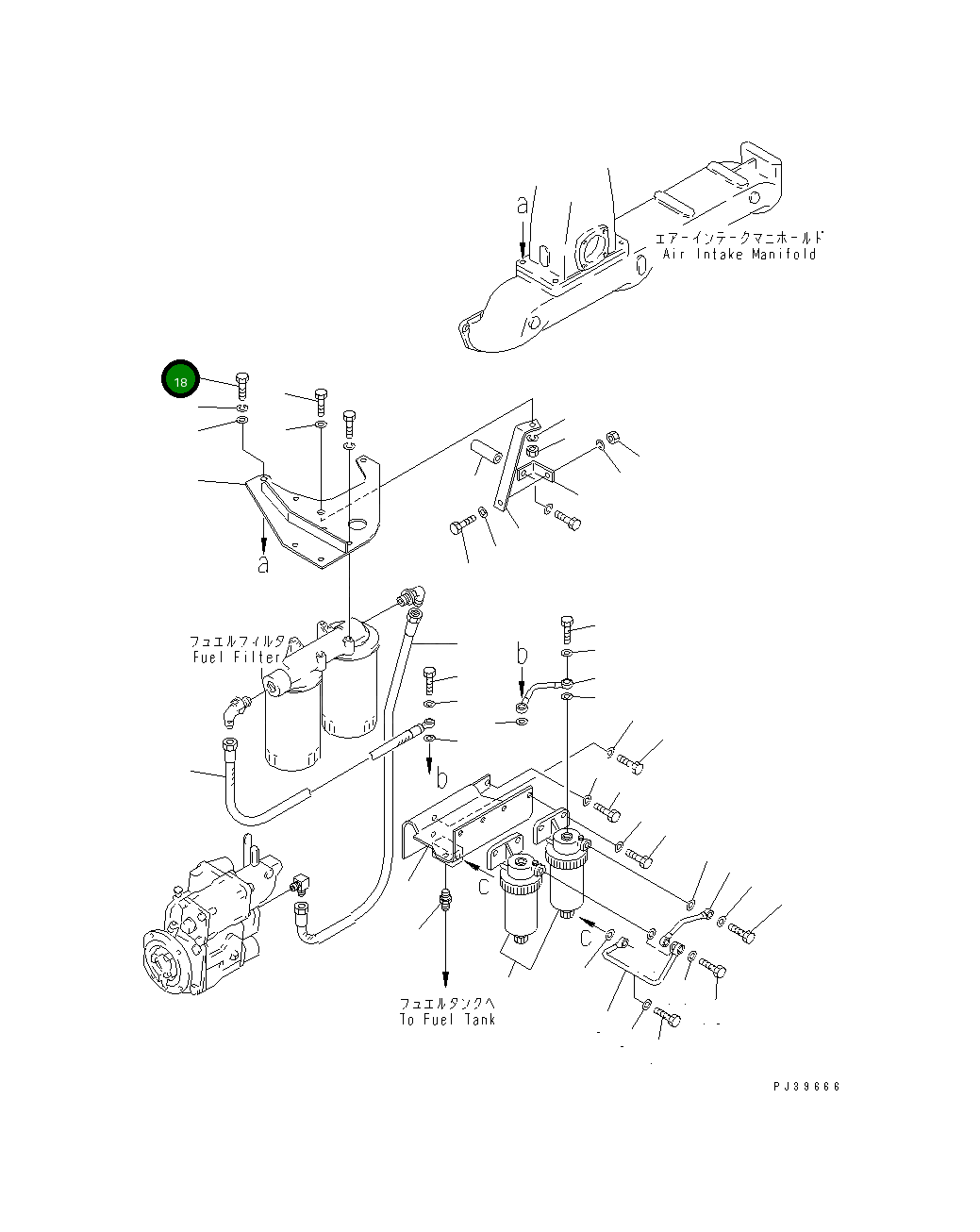 a
エアーインテークマニホールド
Air Intake Manifold
18
a
フュエルフィルタ
Fuel Filter
b
b
C
C
フュエルタンクへ
To Fuel Tank
PJ39666