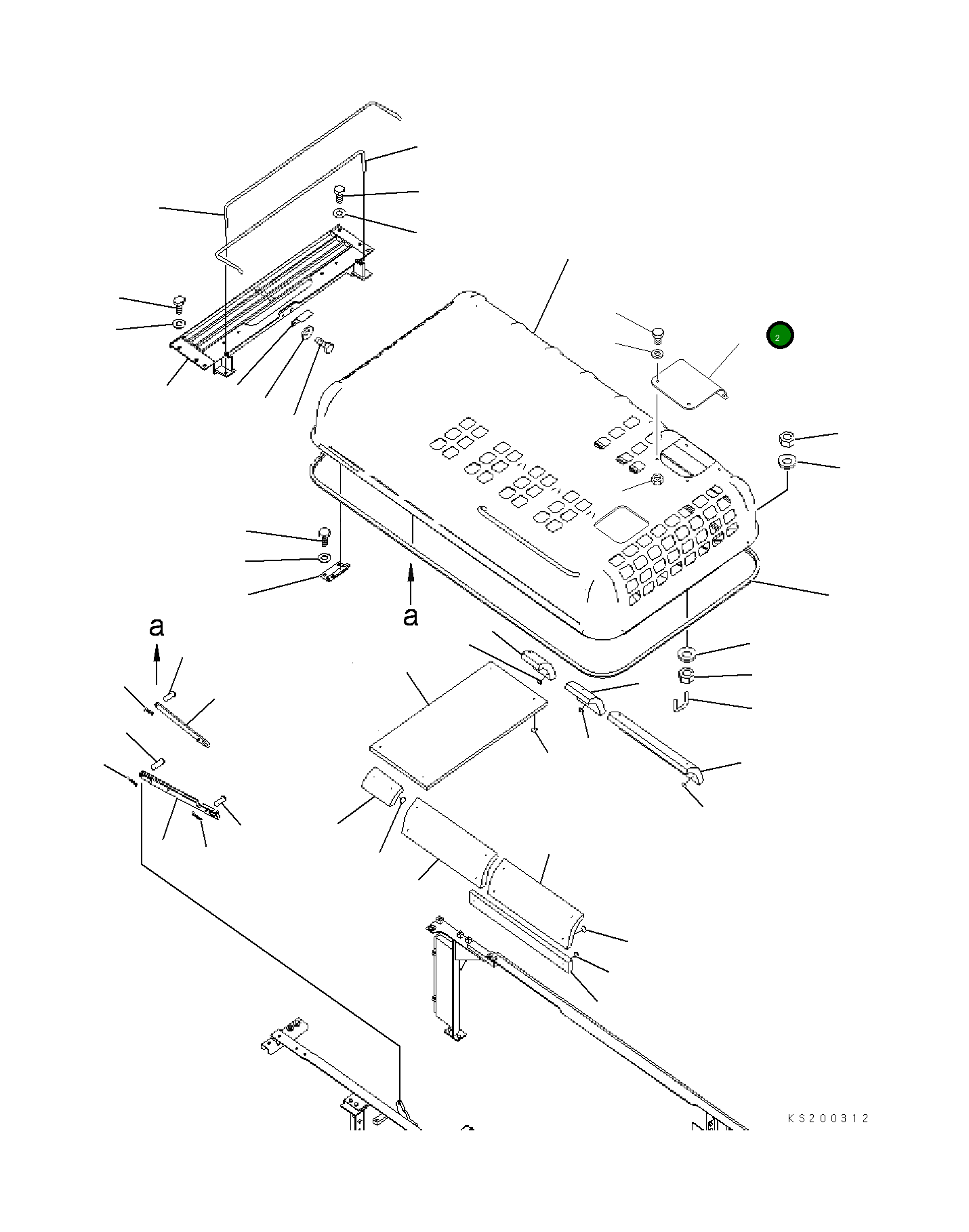 2

a

a

KS200312