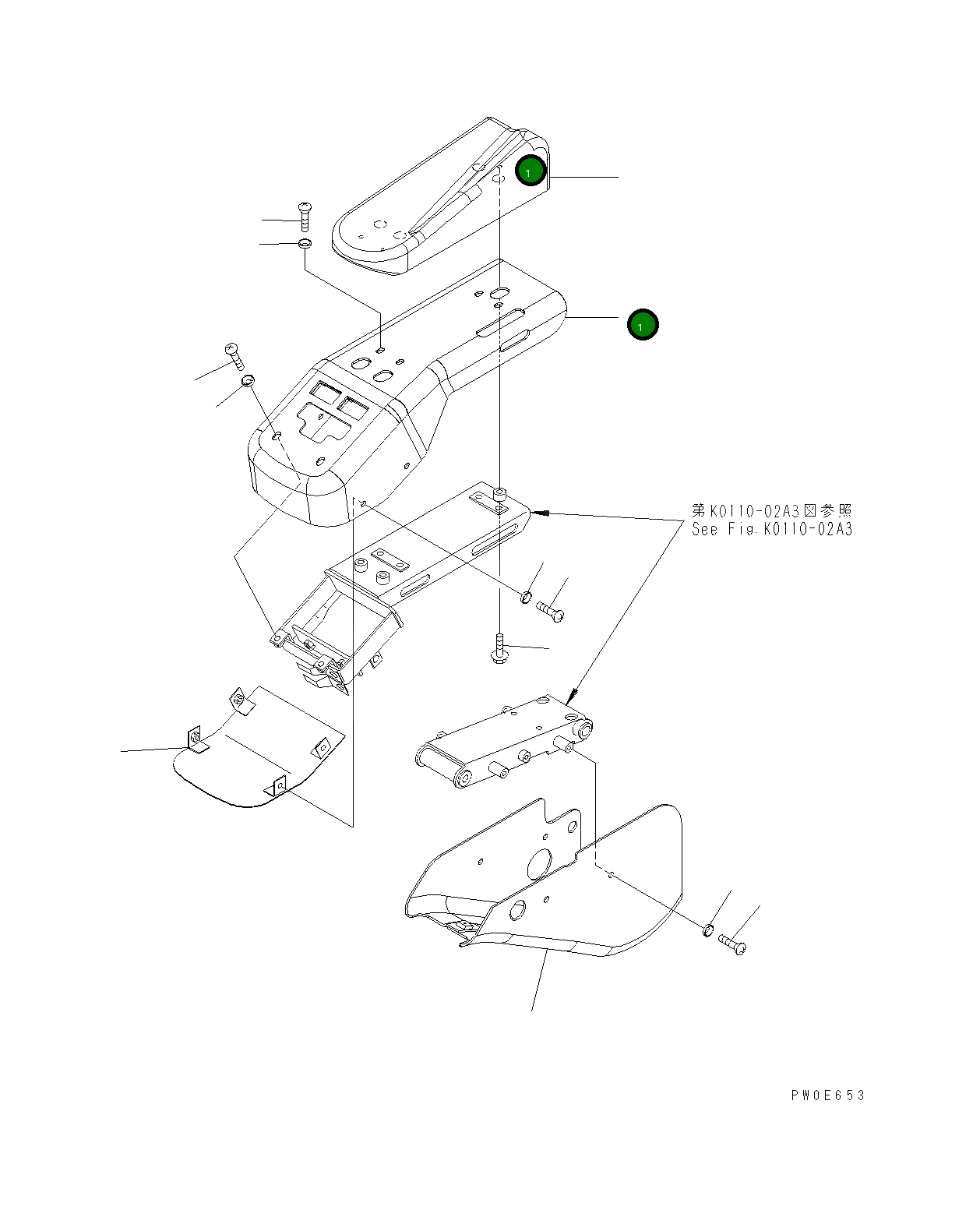 1

1

第K0110-02A3図参照
See Fig.K0110-02A3

PW0E653