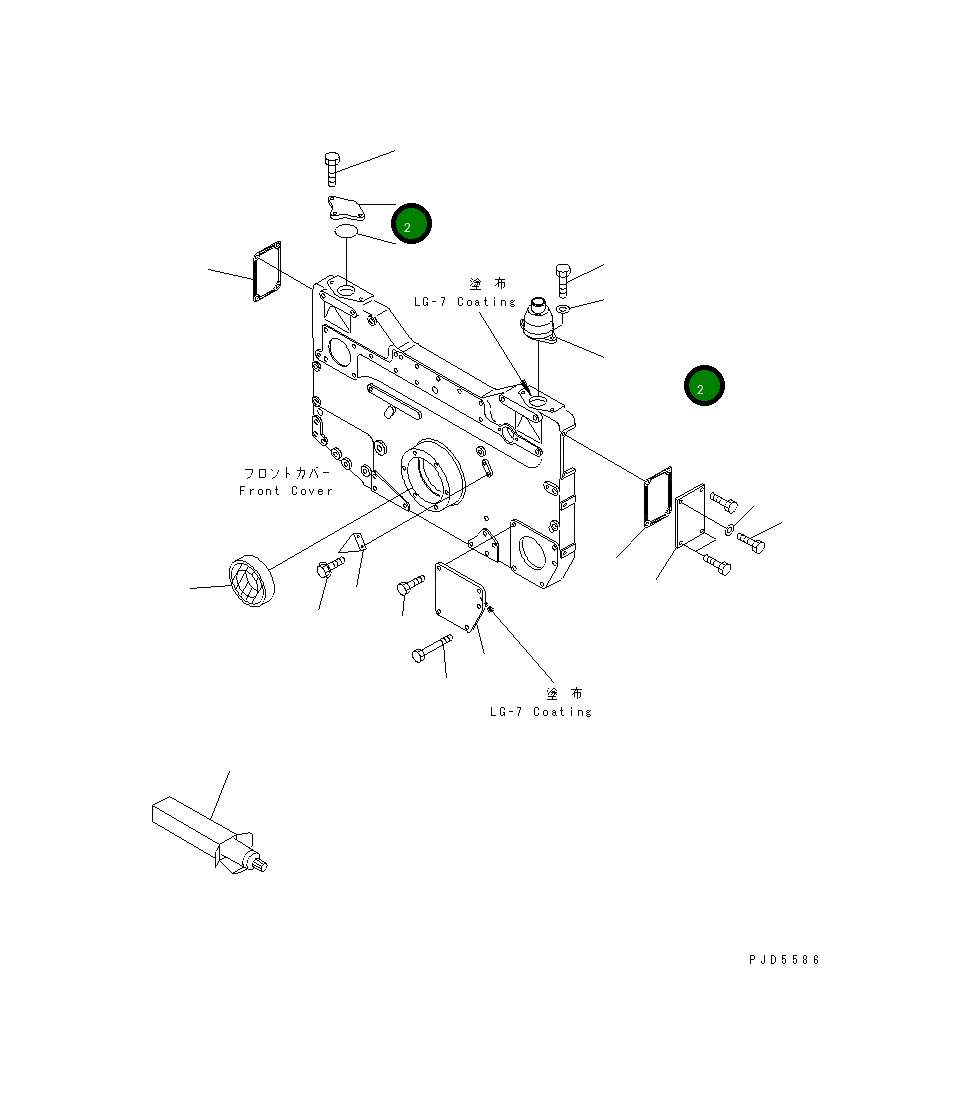 2

塗 布
LG-7 Coating

2

フロントカバー
Front Cover

塗 布
LG-7 Coating

PJD5586