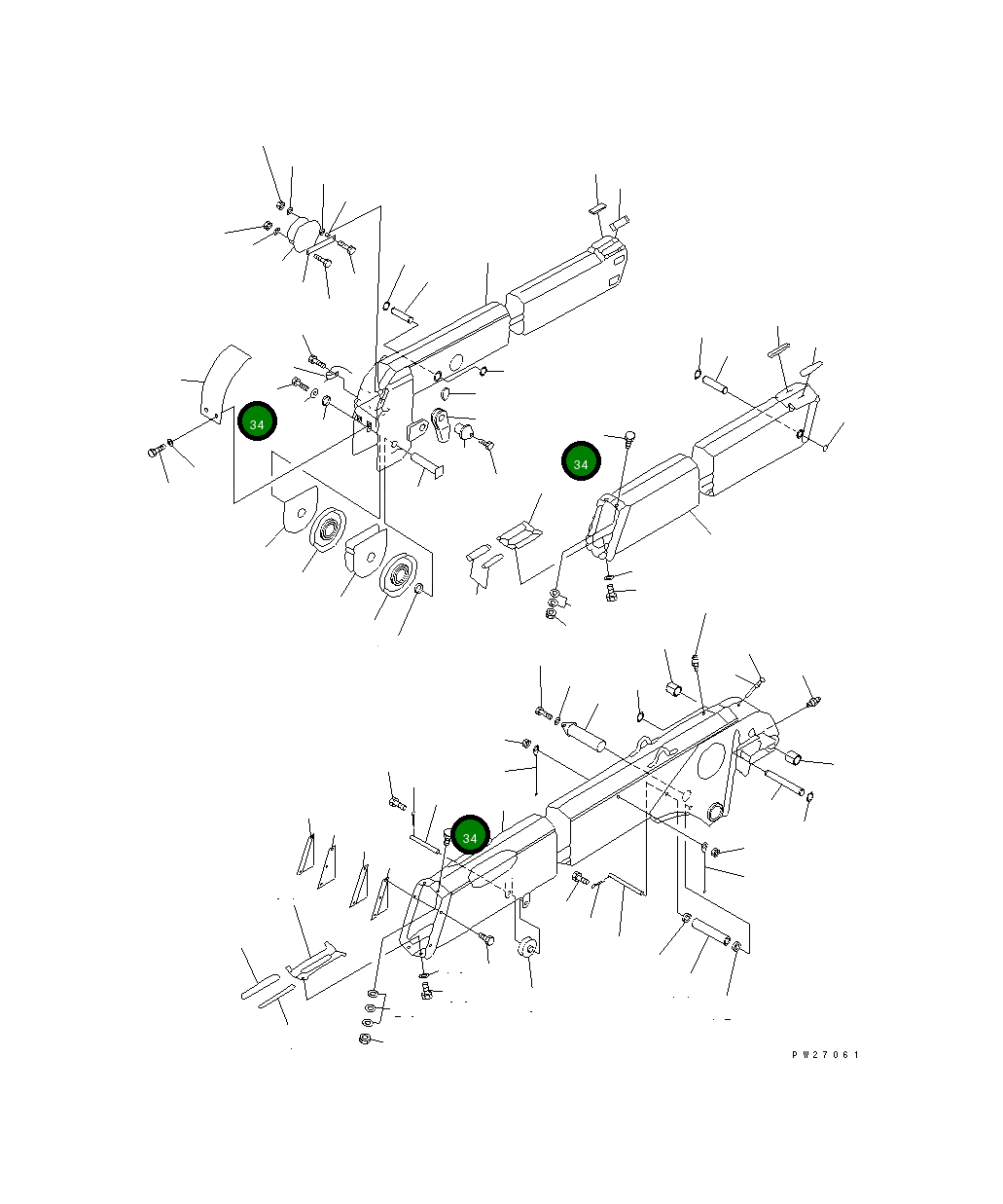 34

34

34

PW27061