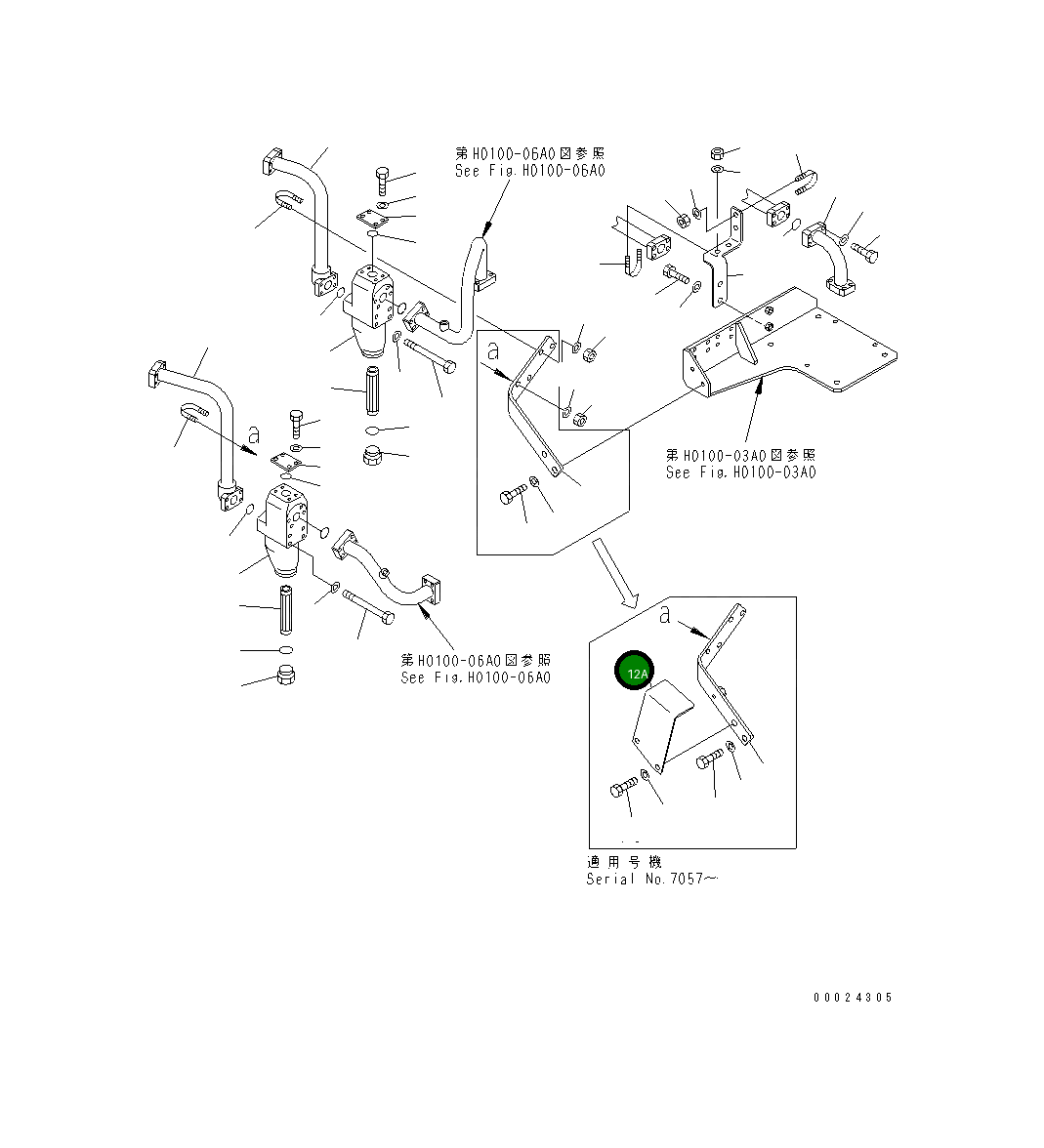 第H0100-06A0図参照
See Fig.H0100-06A0

a

a

第H0100-03A0図参照
See Fig.H0100-03A0

第H0100-06A0図参照
See Fig.H0100-06A0

a

12A

適用号機
Serial No.7057～

00024305