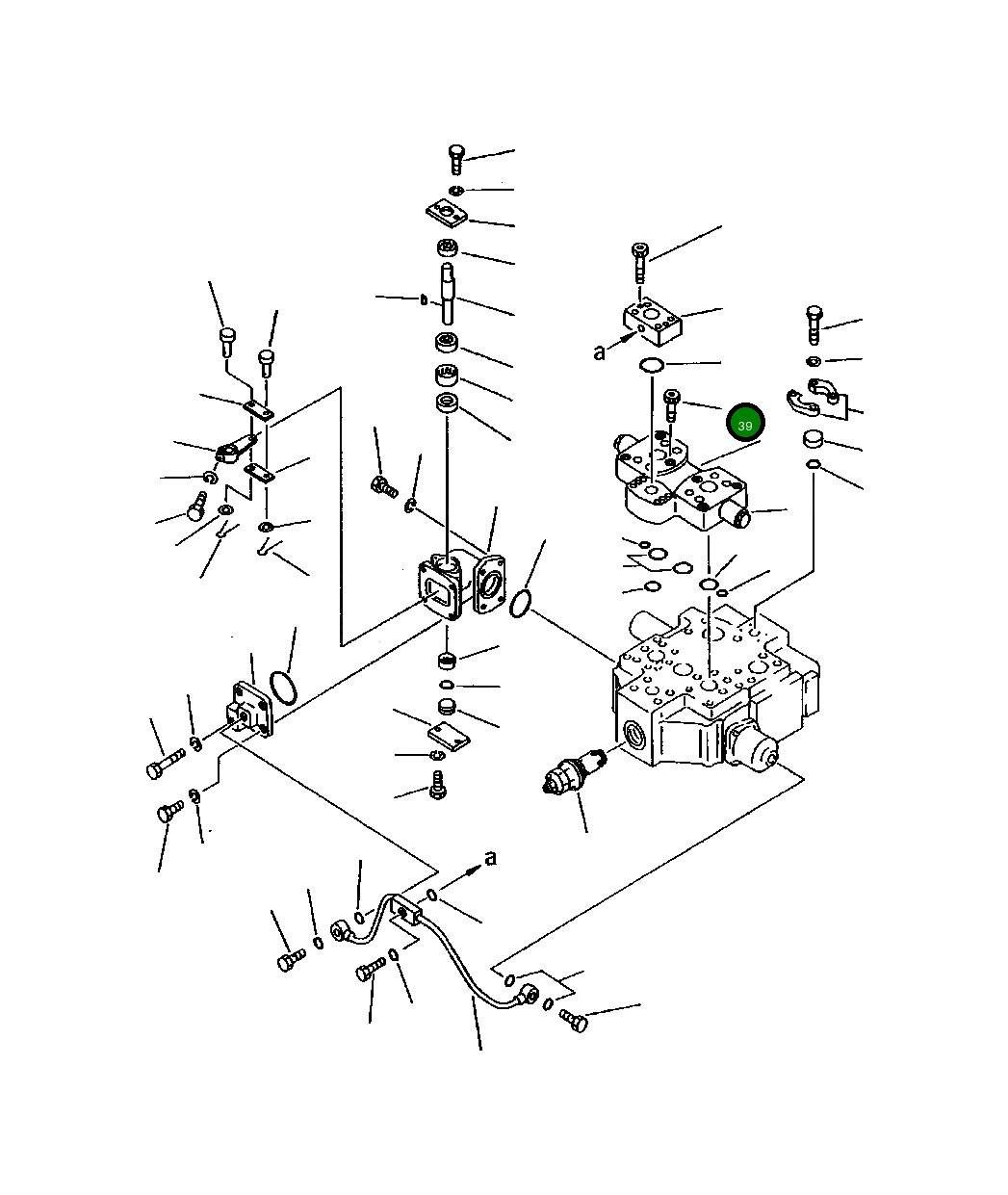 a
39
a