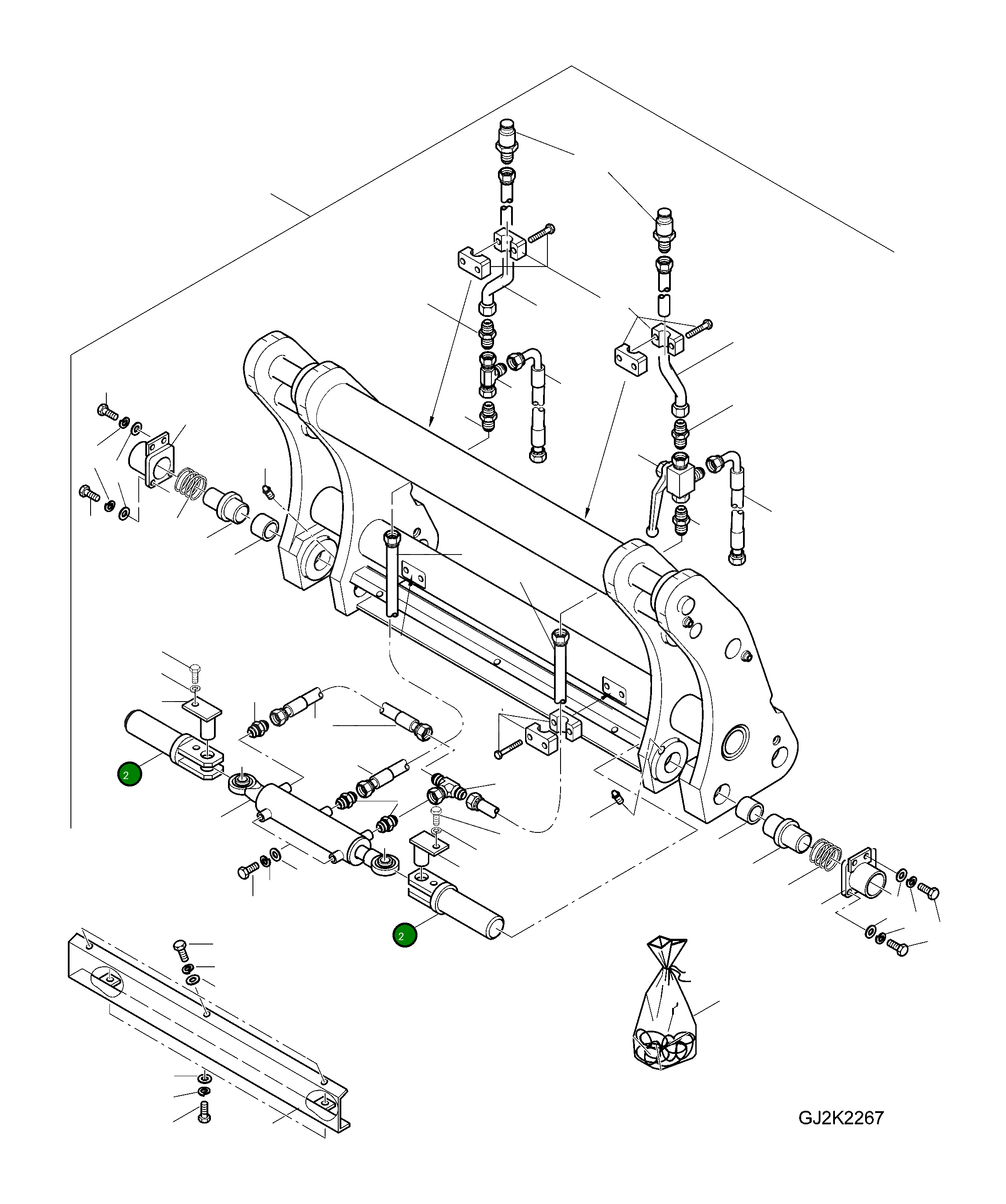 2
2
GJ2K2267