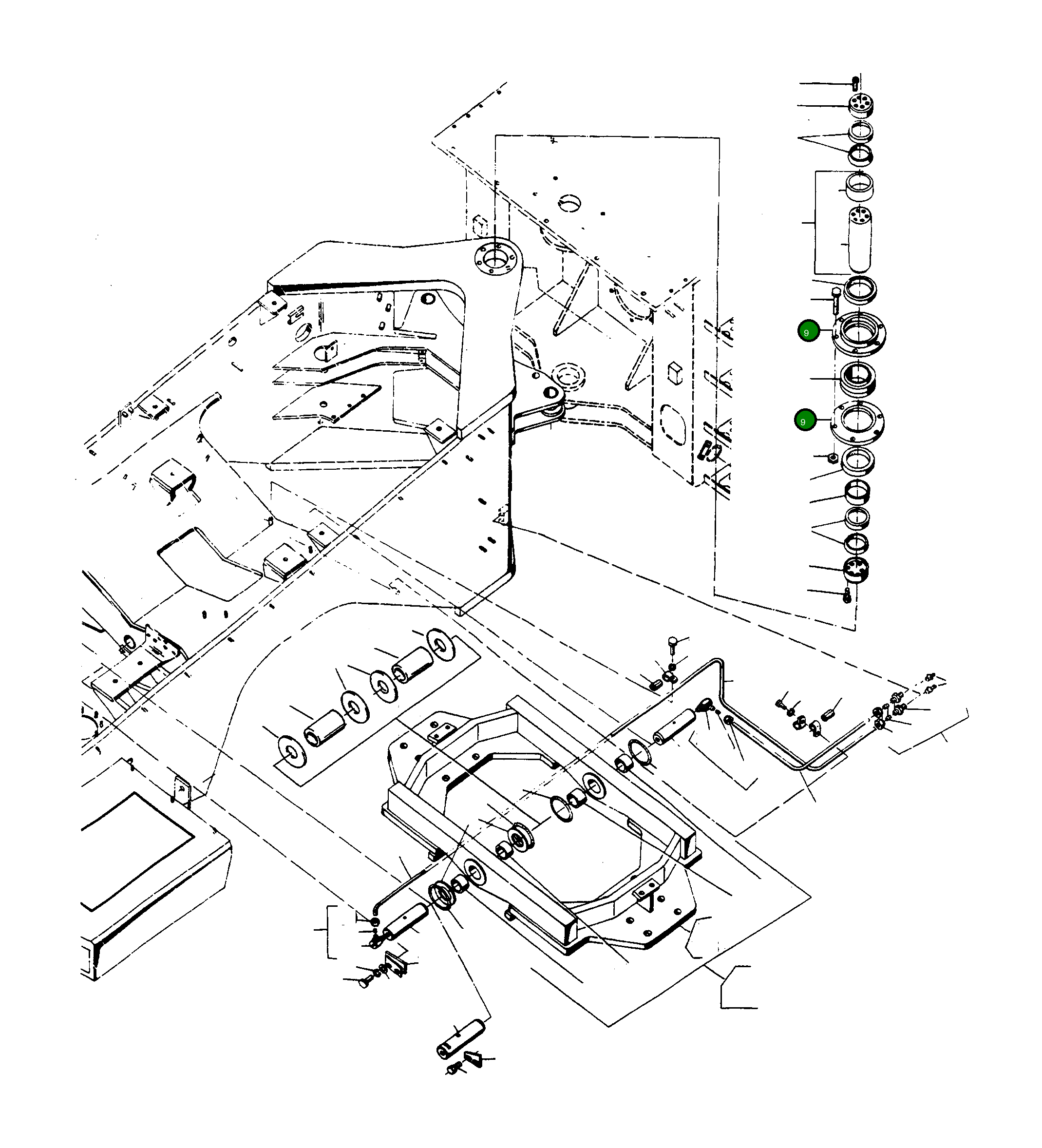 9

9