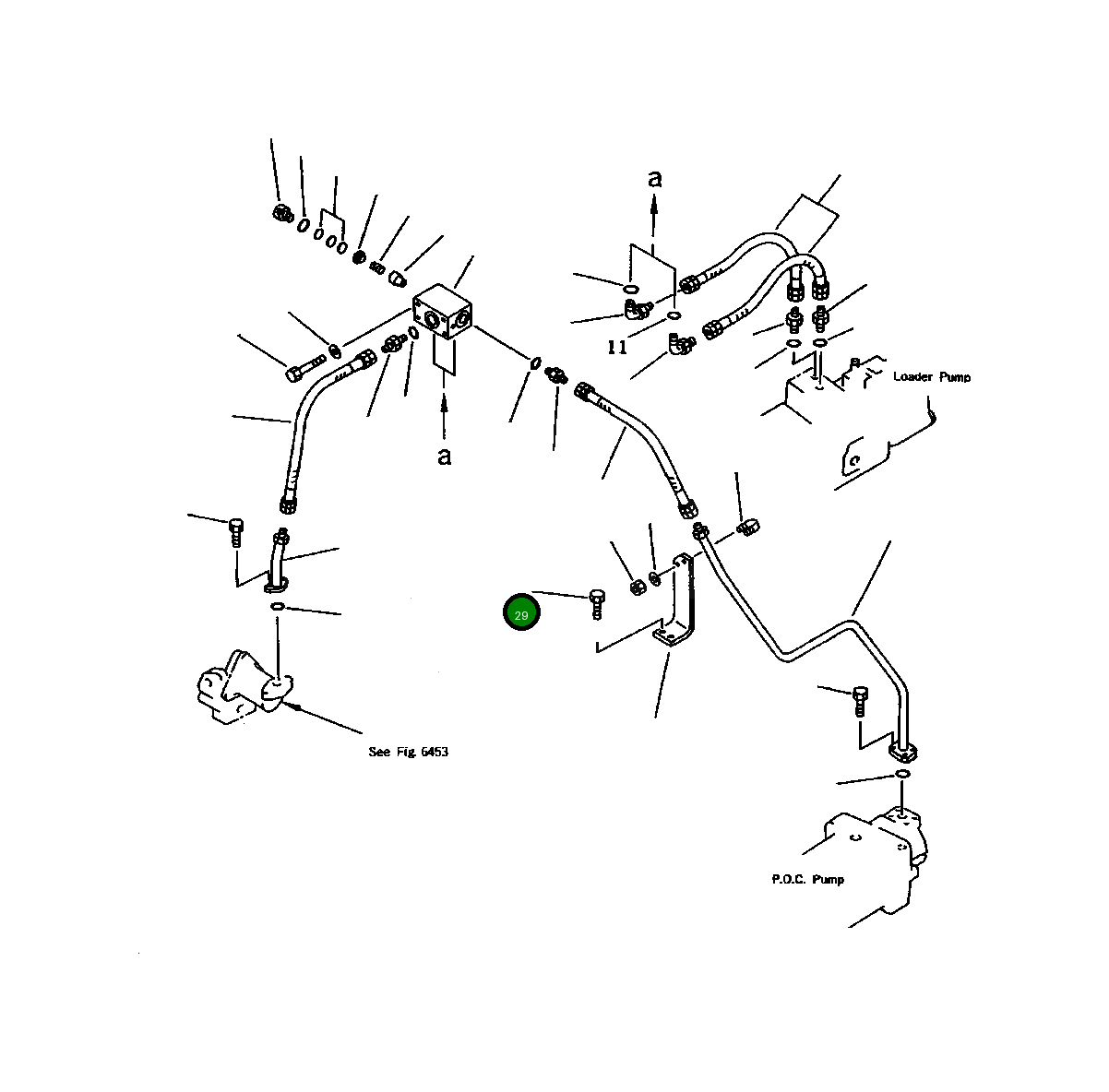 a

11

Loader Pump

a

29

See Fig 6453

P.O.C. Pump