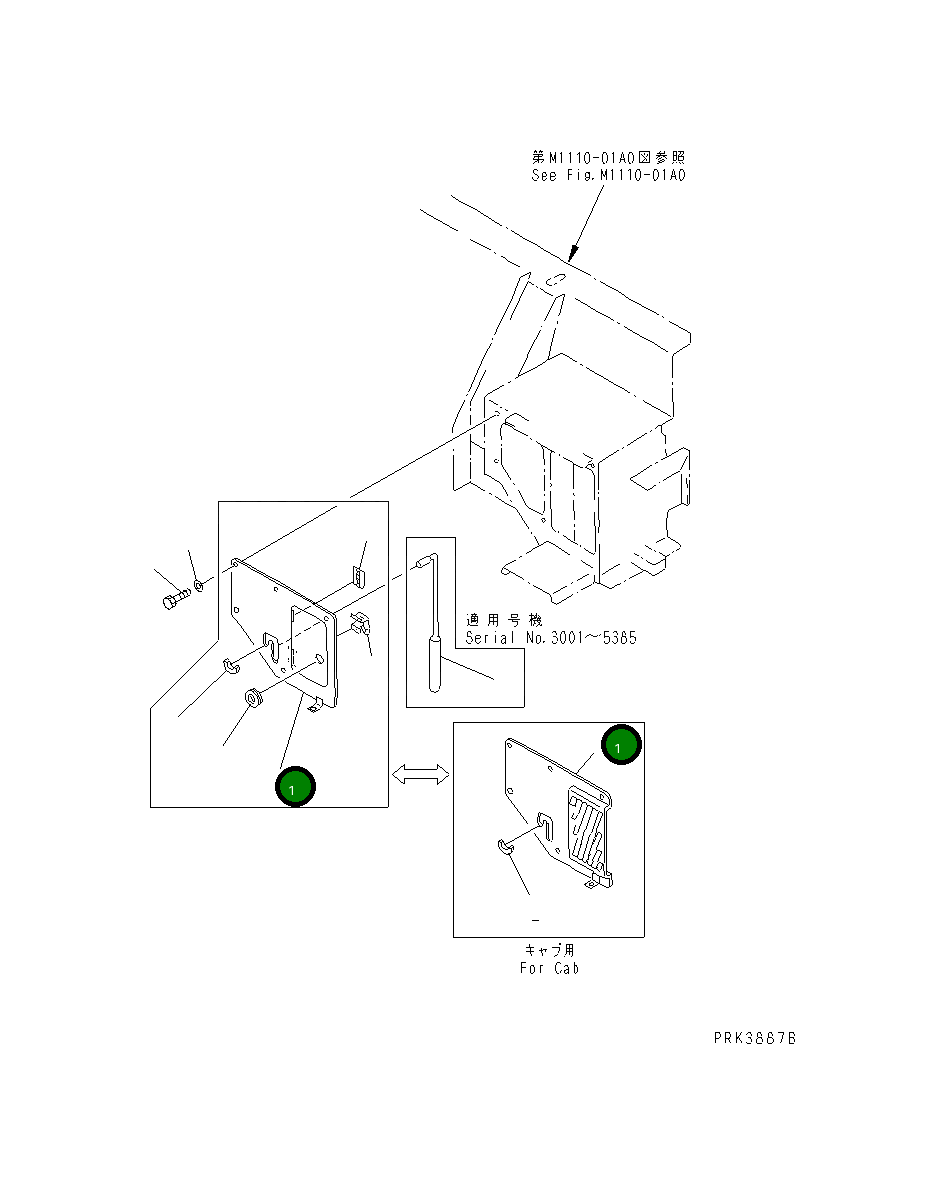 第M1110-01A0図参照
See Fig.M1110-01A0

適用号機
Serial No.3001～5385

1

1

キャブ用
For Cab

PRK3887B