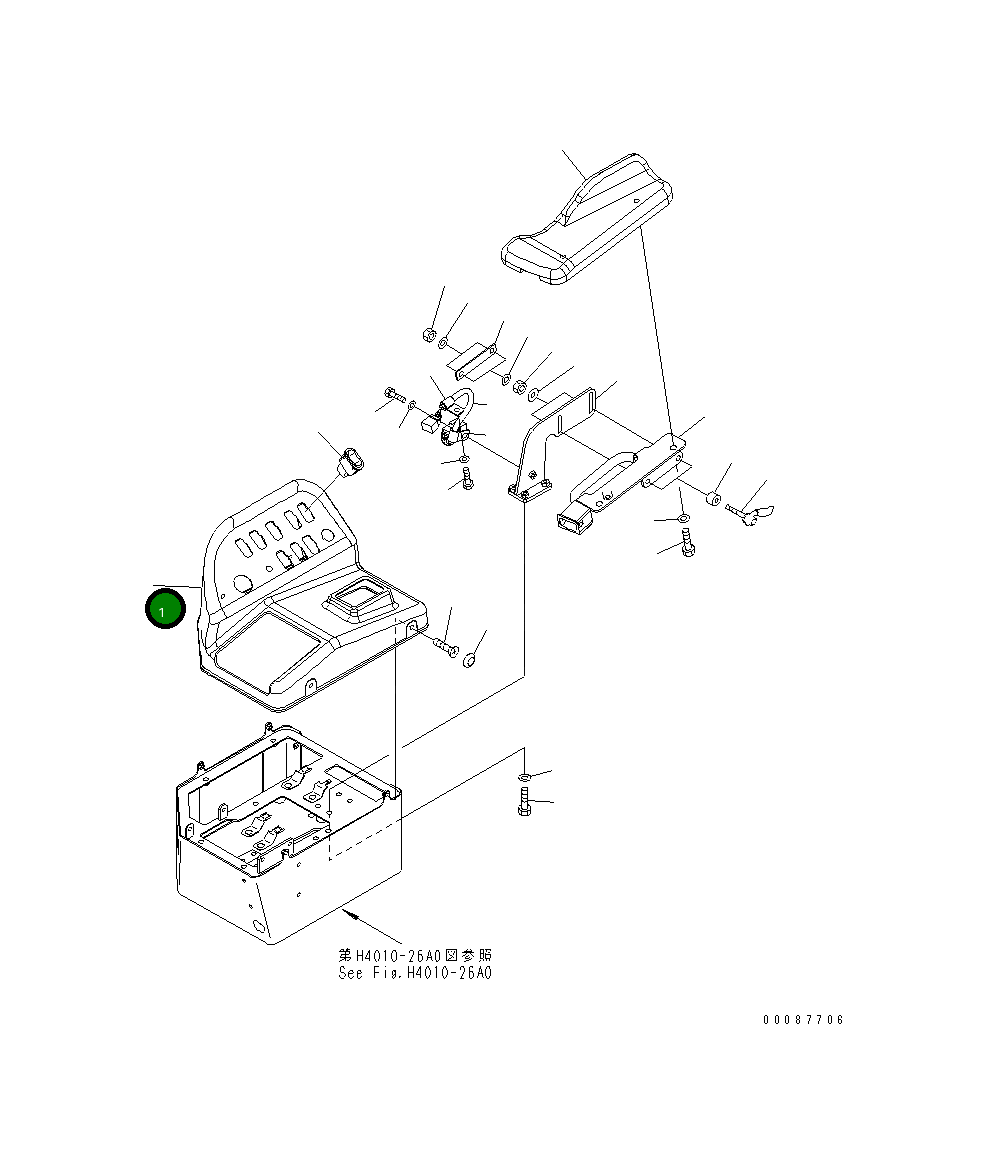 1

第H4010-26A0図参照
See Fig.H4010-26A0

00087706