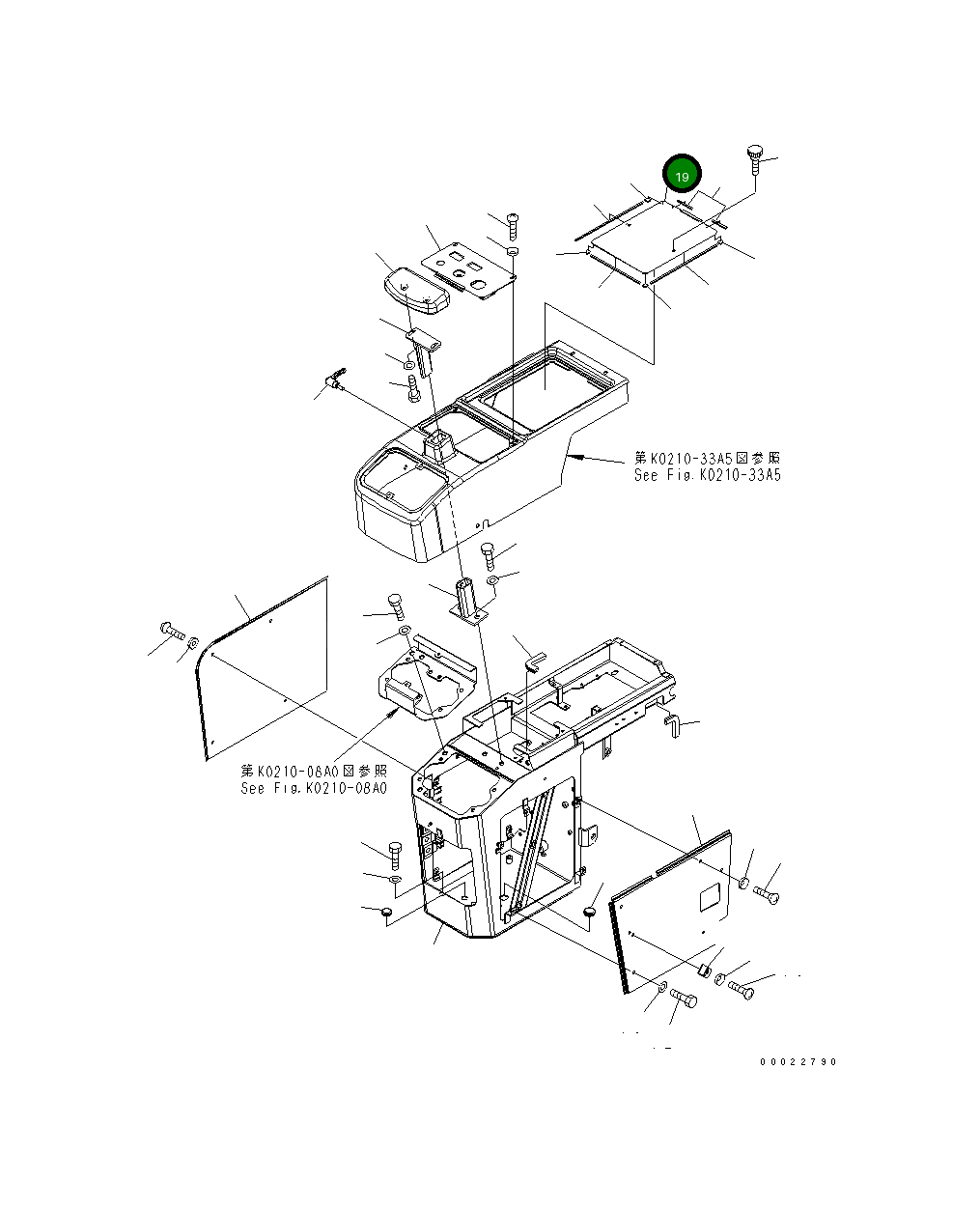 19

第K0210-33A5図参照
See Fig.K0210-33A5

第K0210-08A0図参照
See Fig.K0210-08A0

00022790