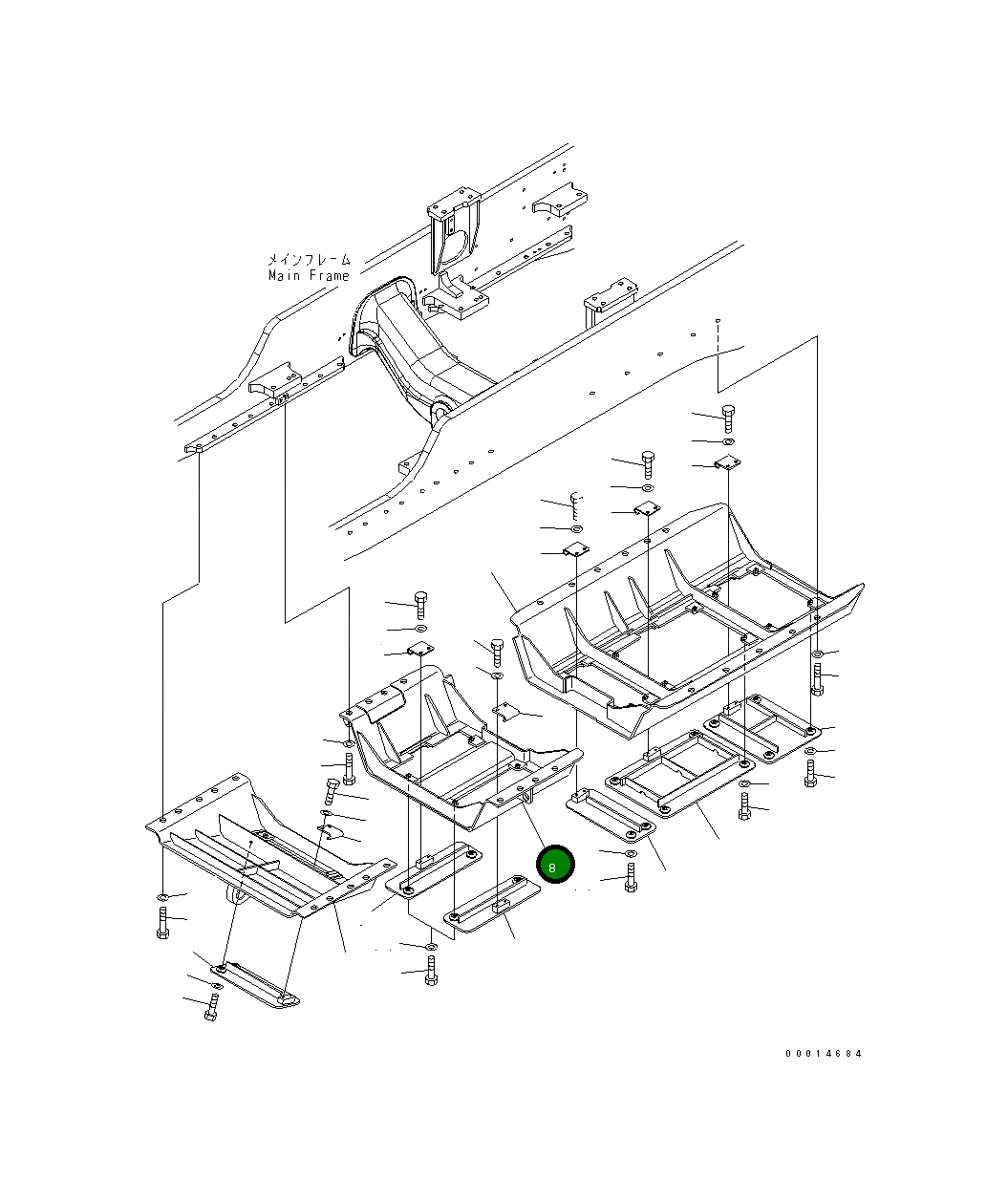 メインフレーム
Main Frame

8

00014684