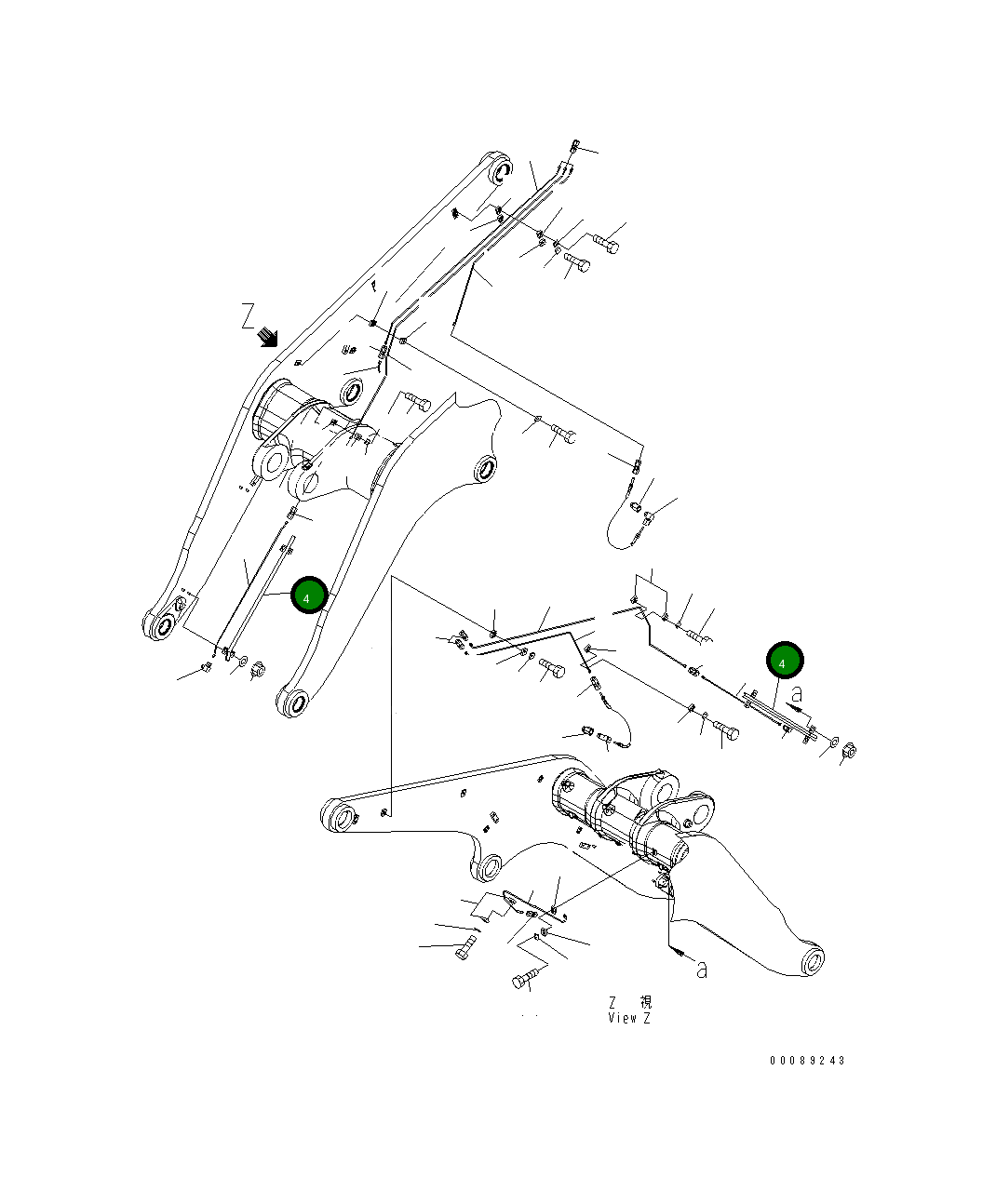 Z

4

4

a

a

Z 視
View Z

00089243