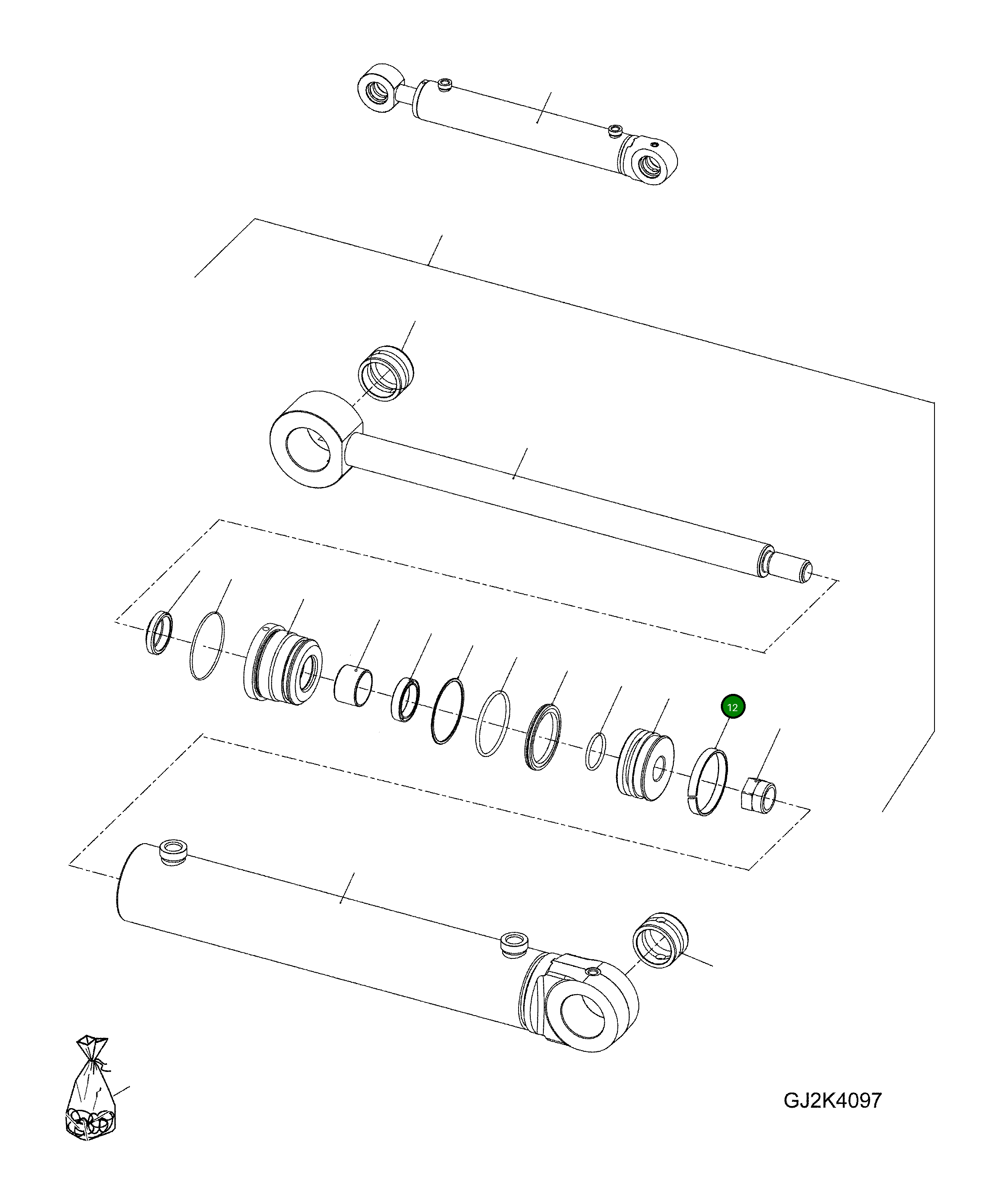 12

GJ2K4097